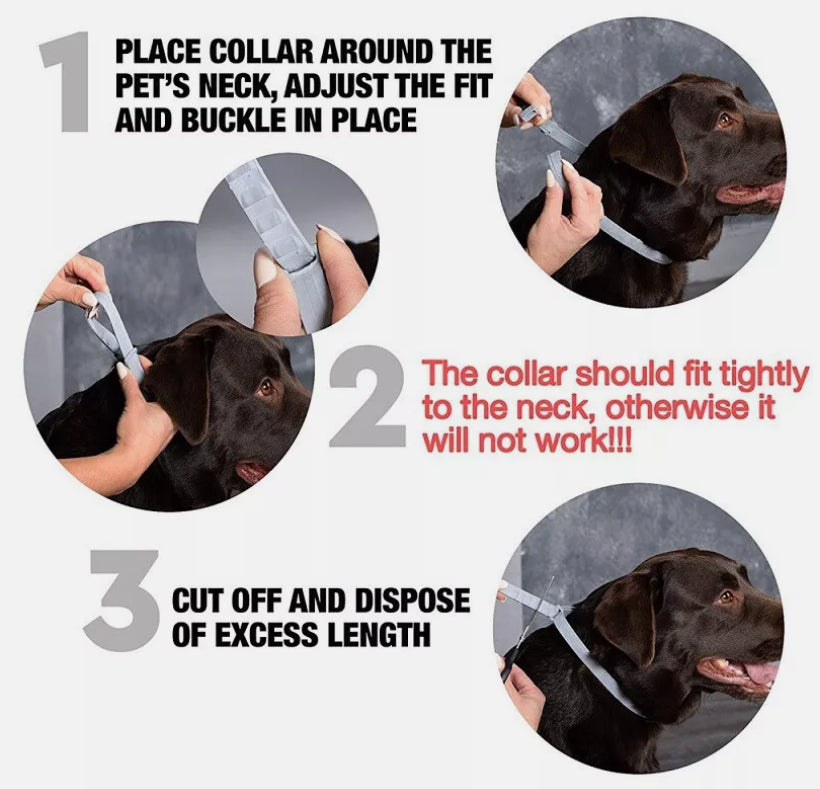 1
PLACE COLLAR AROUND THE PET'S NECK, ADJUST THE FIT AND BUCKLE IN PLACE

2
The collar should fit tightly to the neck, otherwise it will not work!!!

3
CUT OFF AND DISPOSE OF EXCESS LENGTH