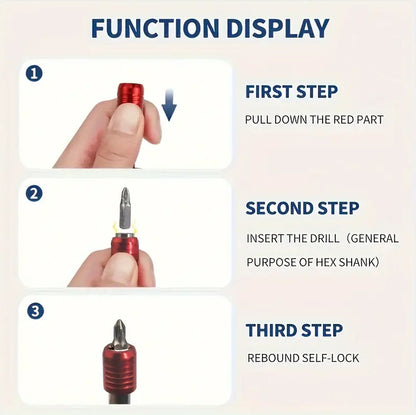 FUNCTION DISPLAY

1

FIRST STEP

PULL DOWN THE RED PART

2

SECOND STEP

INSERT THE DRILL（GENERAL PURPOSE OF HEX SHANK）

3

THIRD STEP

REBOUND SELF-LOCK