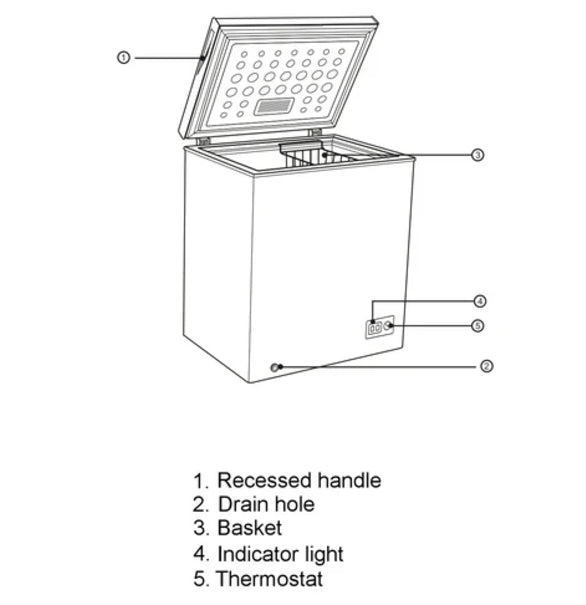 ①
③
④
⑤
②

1. Recessed handle
2. Drain hole
3. Basket
4. Indicator light
5. Thermostat