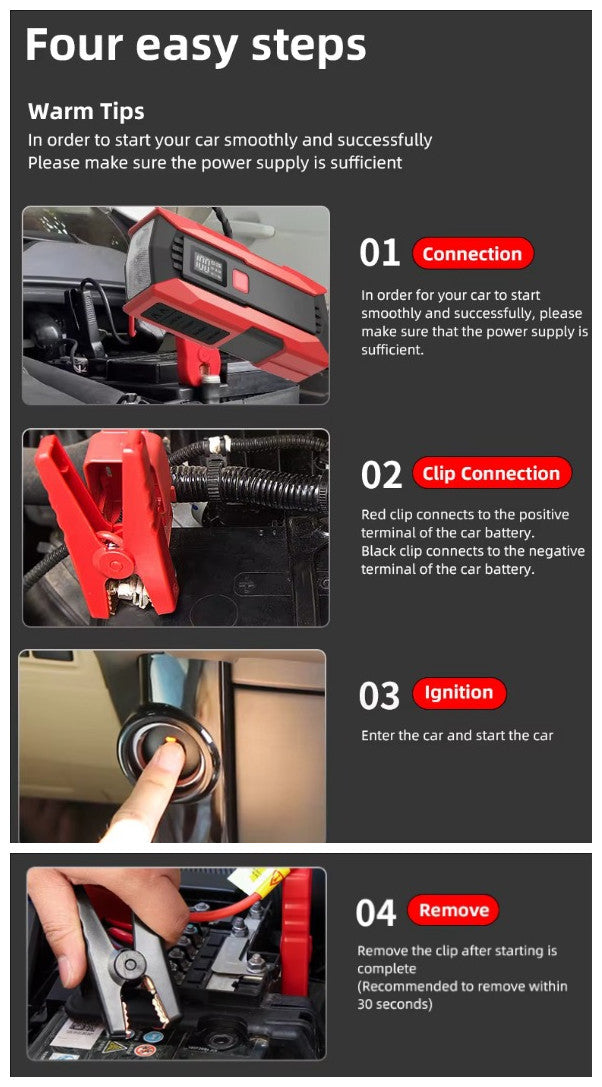 Four easy steps

Warm Tips
In order to start your car smoothly and successfully
Please make sure the power supply is sufficient

01 Connection

In order for your car to start smoothly and successfully, please make sure that the power supply is sufficient.

02 Clip Connection

Red clip connects to the positive terminal of the car battery.
Black clip connects to the negative terminal of the car battery.

03 Ignition

Enter the car and start the car

04 Remove

Remove the clip after starting is complete
(Recommended to remove within 30 seconds)