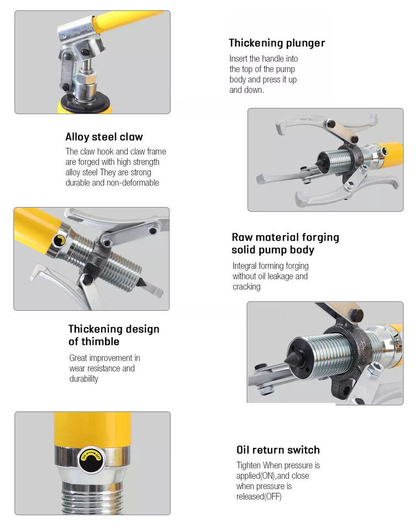 Thickening plunger

Insert the handle into the top of the pump body and press it up and down.

Alloy steel claw

The claw hook and claw frame are forged with high strength alloy steel They are strong durable and non-deformable

Raw material forging solid pump body

Integral forming forging without oil leakage and cracking

Thickening design of thimble

Great improvement in wear resistance and durability

Oil return switch

Tighten When pressure is applied(ON),and close when pressure is released(OFF)