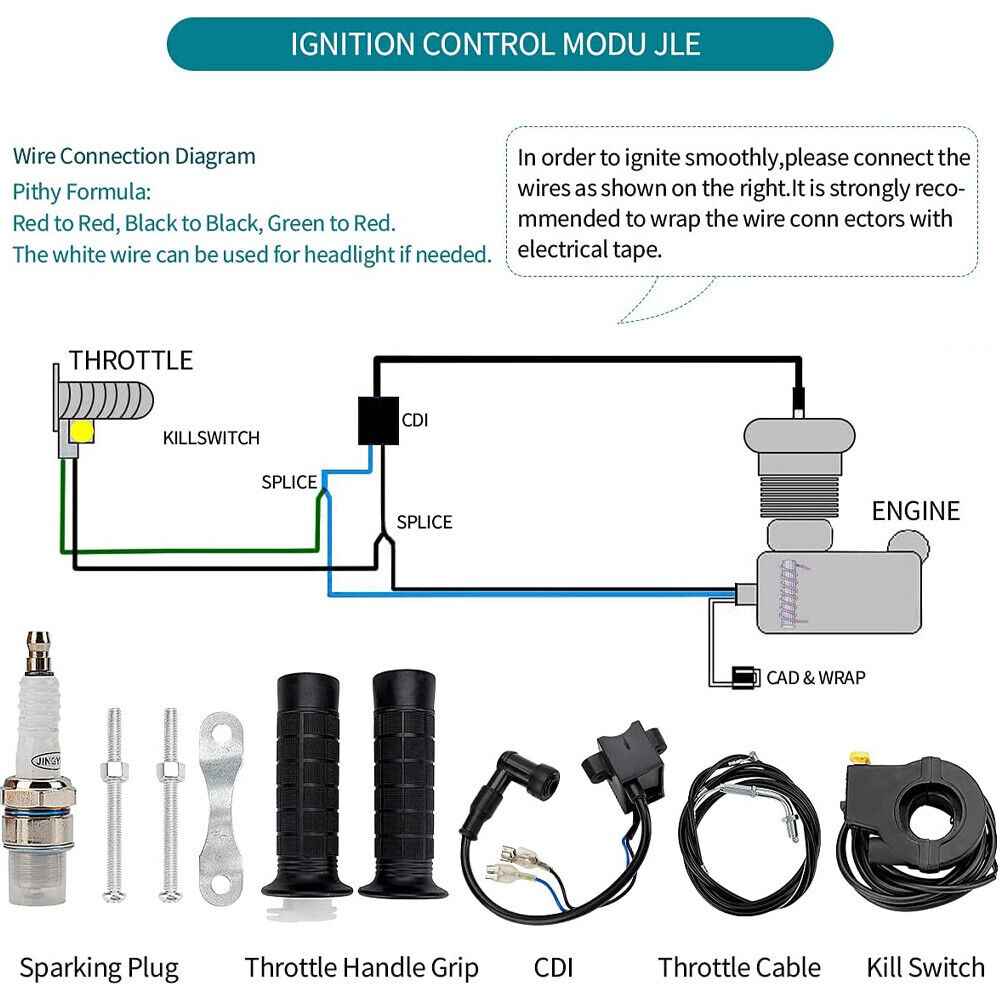 IGNITION CONTROL MODU JLE

Wire Connection Diagram
Pithy Formula:
Red to Red, Black to Black, Green to Red.
The white wire can be used for headlight if needed.

In order to ignite smoothly,please connect the wires as shown on the right.It is strongly recommended to wrap the wire conn ectors with electrical tape.

THROTTLE
KILLSWITCH
CDI
SPLICE
SPLICE
ENGINE
CAD & WRAP

JINGY

Sparking Plug
Throttle Handle Grip
CDI
Throttle Cable
Kill Switch