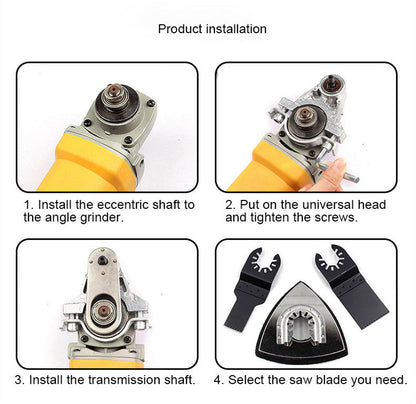 Product installation

1. Install the eccentric shaft to the angle grinder.

2. Put on the universal head and tighten the screws.

3. Install the transmission shaft.

4. Select the saw blade you need.