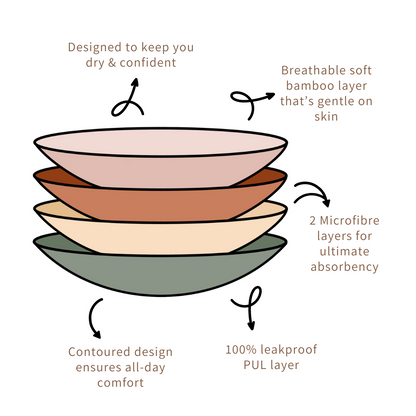 Designed to keep you dry & confident

Breathable soft bamboo layer that's gentle on skin

2 Microfibre layers for ultimate absorbency

Contoured design ensures all-day comfort

100% leakproof PUL layer