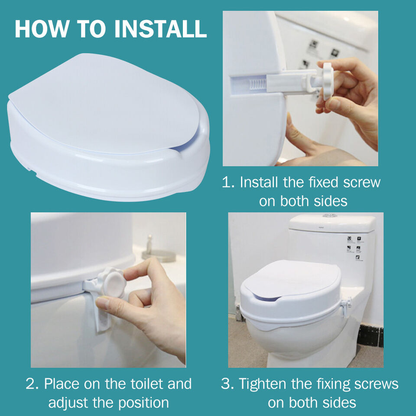 HOW TO INSTALL

1. Install the fixed screw on both sides

2. Place on the toilet and adjust the position

3. Tighten the fixing screws on both sides