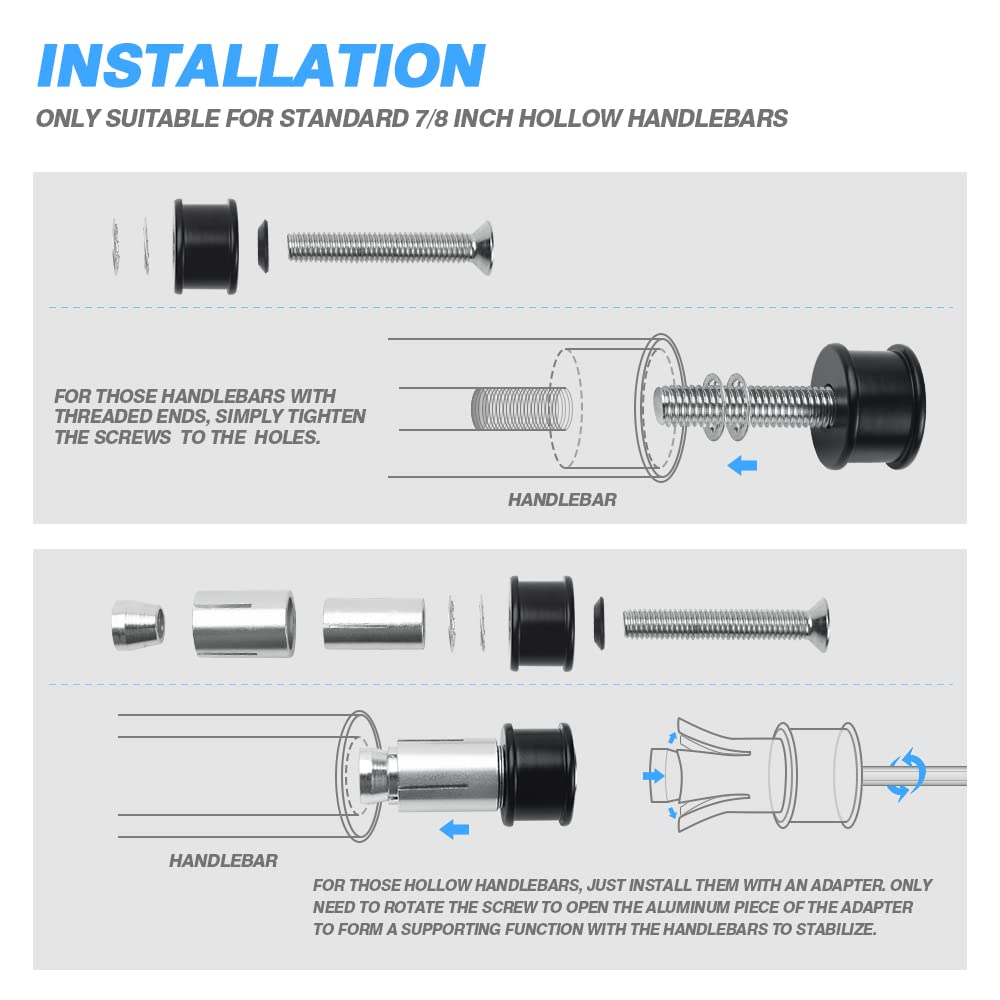 INSTALLATION

ONLY SUITABLE FOR STANDARD 7/8 INCH HOLLOW HANDLEBARS

FOR THOSE HANDLEBARS WITH THREADED ENDS, SIMPLY TIGHTEN THE SCREWS TO THE HOLES.

HANDLEBAR

HANDLEBAR

FOR THOSE HOLLOW HANDLEBARS, JUST INSTALL THEM WITH AN ADAPTER. ONLY NEED TO ROTATE THE SCREW TO OPEN THE ALUMINUM PIECE OF THE ADAPTER TO FORM A SUPPORTING FUNCTION WITH THE HANDLEBARS TO STABILIZE.