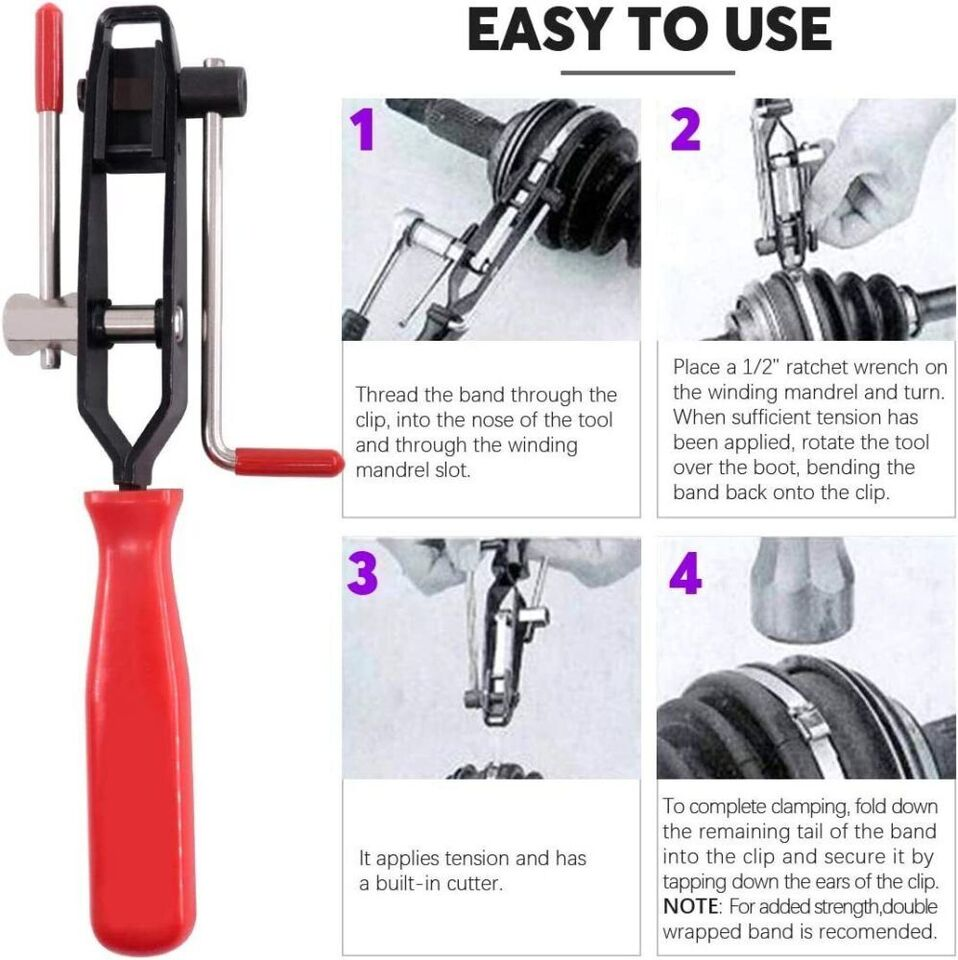 EASY TO USE

1

Thread the band through the clip, into the nose of the tool and through the winding mandrel slot.

2

Place a 1/2" ratchet wrench on the winding mandrel and turn. When sufficient tension has been applied, rotate the tool over the boot, bending the band back onto the clip.

3

It applies tension and has a built-in cutter.

4

To complete clamping, fold down the remaining tail of the band into the clip and secure it by tapping down the ears of the clip. NOTE: For added strength,double wrapped band is recomended.