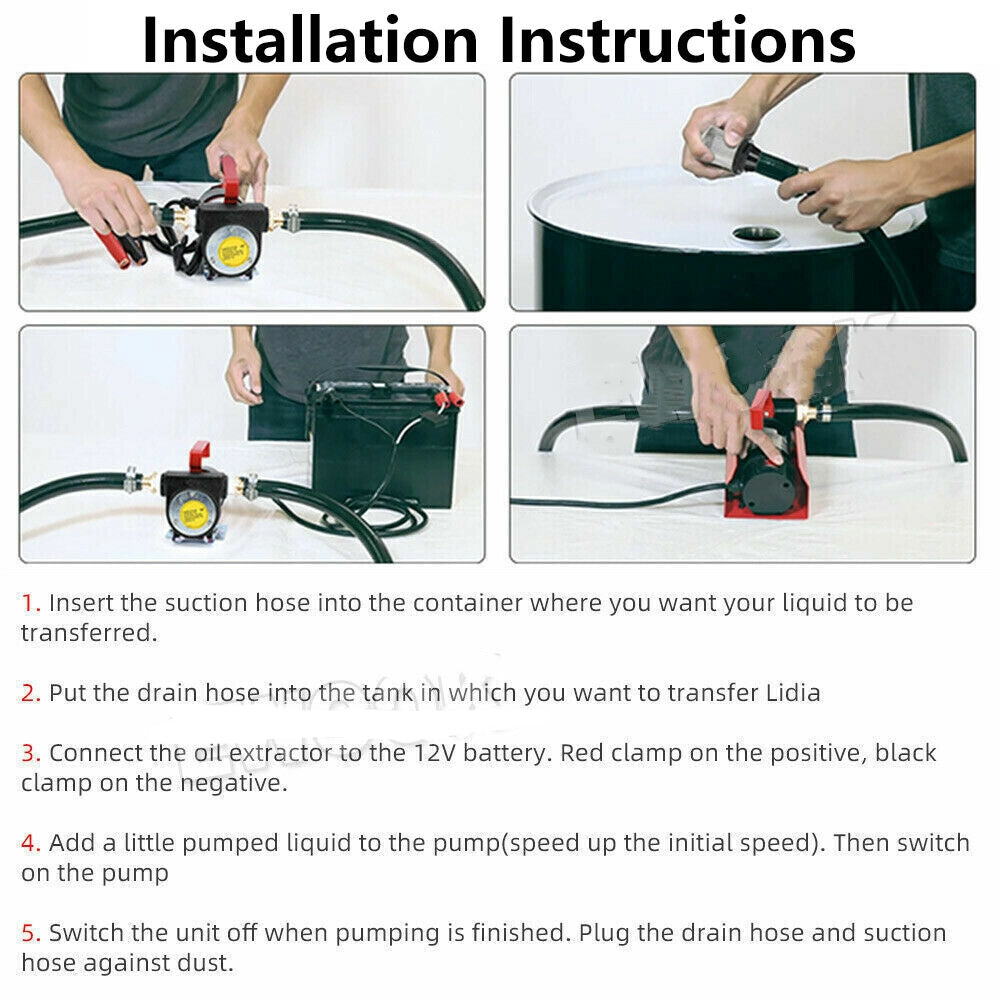 Installation Instructions

1. Insert the suction hose into the container where you want your liquid to be transferred.

2. Put the drain hose into the tank in which you want to transfer Lidia

3. Connect the oil extractor to the 12V battery. Red clamp on the positive, black clamp on the negative.

4. Add a little pumped liquid to the pump(speed up the initial speed). Then switch on the pump

5. Switch the unit off when pumping is finished. Plug the drain hose and suction hose against dust.