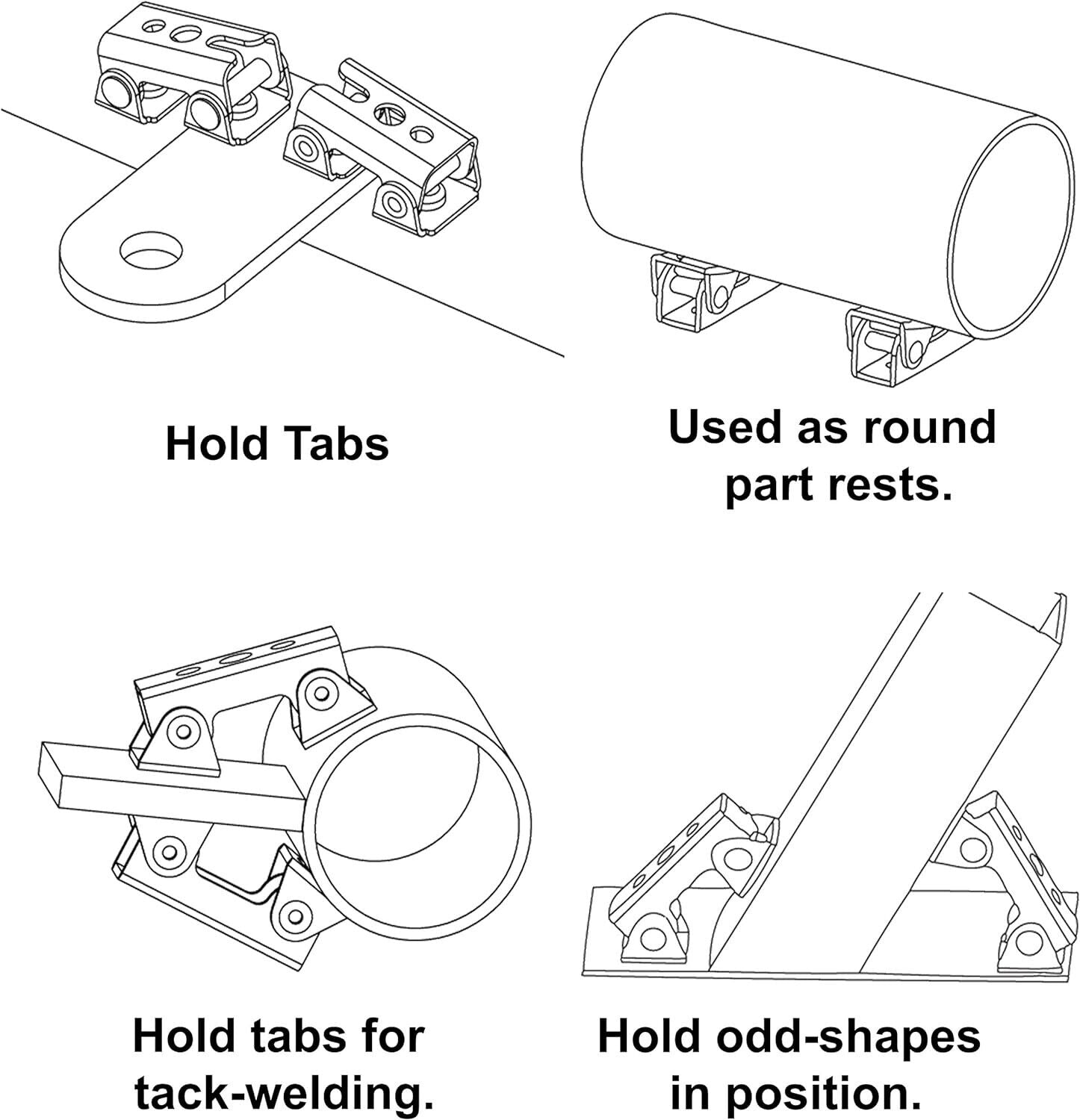 Hold Tabs

Used as round part rests.

Hold tabs for tack-welding.

Hold odd-shapes in position.