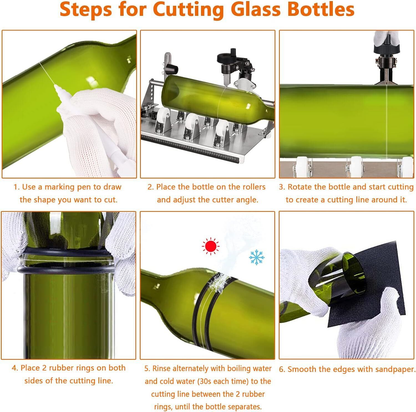 Steps for Cutting Glass Bottles

1. Use a marking pen to draw the shape you want to cut.

2. Place the bottle on the rollers and adjust the cutter angle.

3. Rotate the bottle and start cutting to create a cutting line around it.

4. Place 2 rubber rings on both sides of the cutting line.

5. Rinse alternately with boiling water and cold water (30s each time) to the cutting line between the 2 rubber rings, until the bottle separates.

6. Smooth the edges with sandpaper.