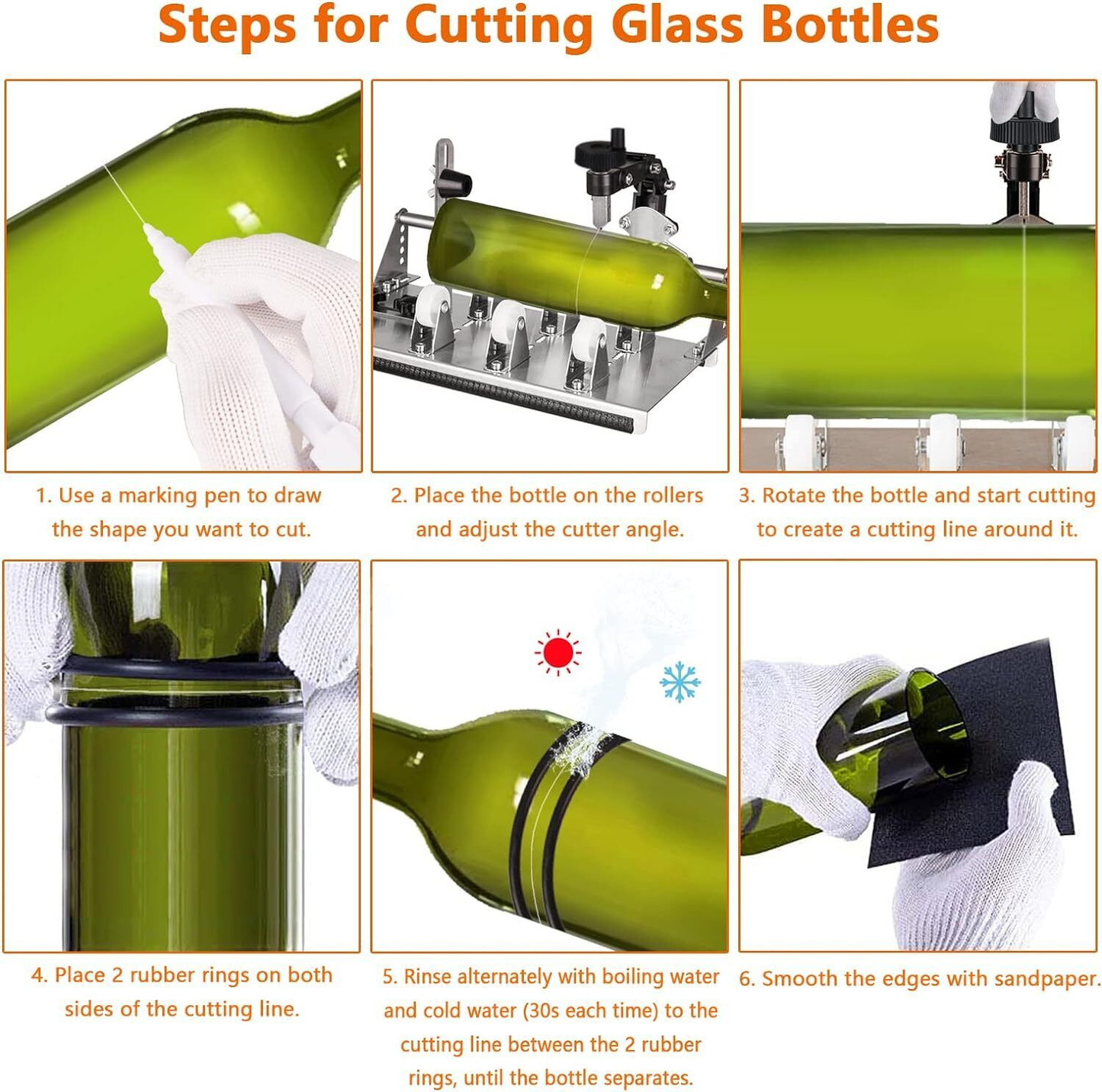 Steps for Cutting Glass Bottles

1. Use a marking pen to draw the shape you want to cut.

2. Place the bottle on the rollers and adjust the cutter angle.

3. Rotate the bottle and start cutting to create a cutting line around it.

4. Place 2 rubber rings on both sides of the cutting line.

5. Rinse alternately with boiling water and cold water (30s each time) to the cutting line between the 2 rubber rings, until the bottle separates.

6. Smooth the edges with sandpaper.