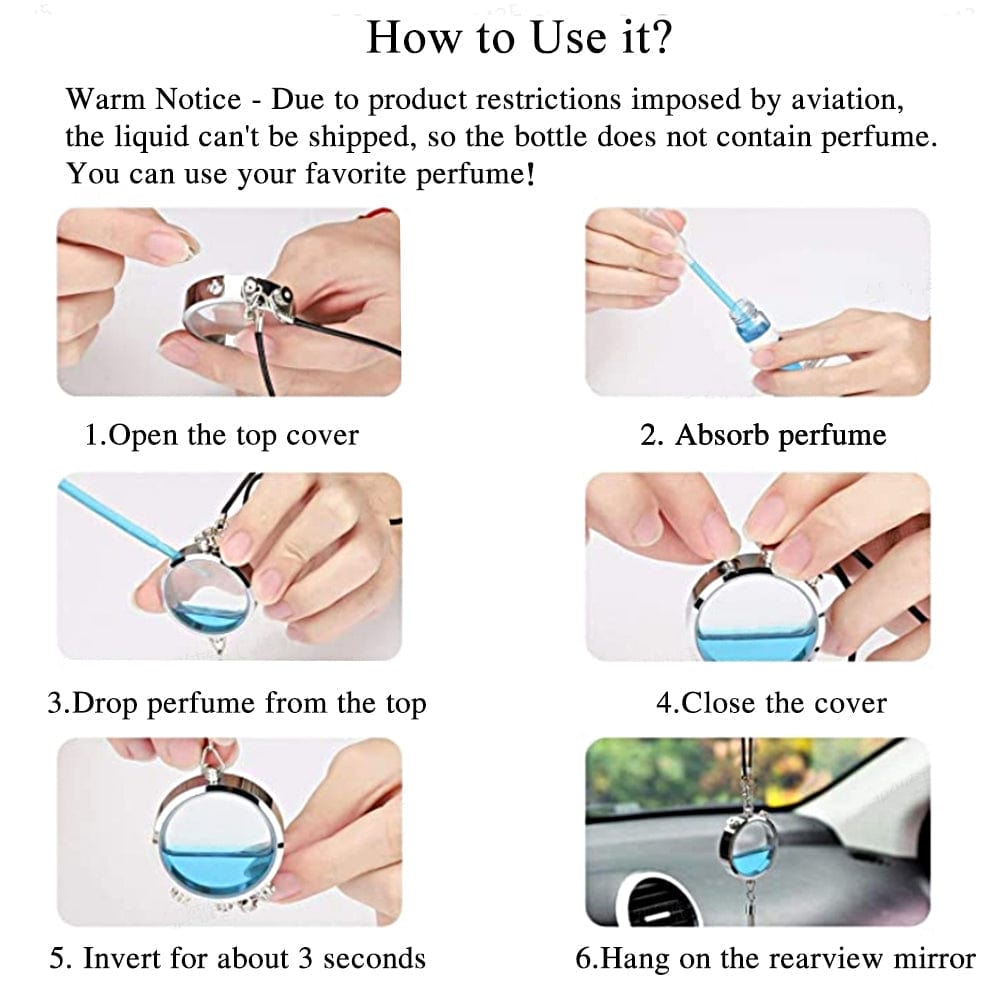 How to Use it?

Warm Notice - Due to product restrictions imposed by aviation, the liquid can't be shipped, so the bottle does not contain perfume. You can use your favorite perfume!

1.Open the top cover

2. Absorb perfume

3.Drop perfume from the top

4.Close the cover

5. Invert for about 3 seconds

6.Hang on the rearview mirror