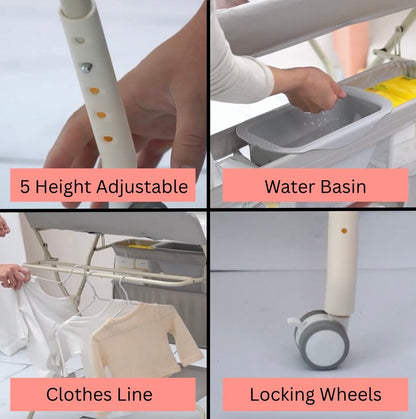 5 Height Adjustable

Water Basin

Clothes Line

Locking Wheels