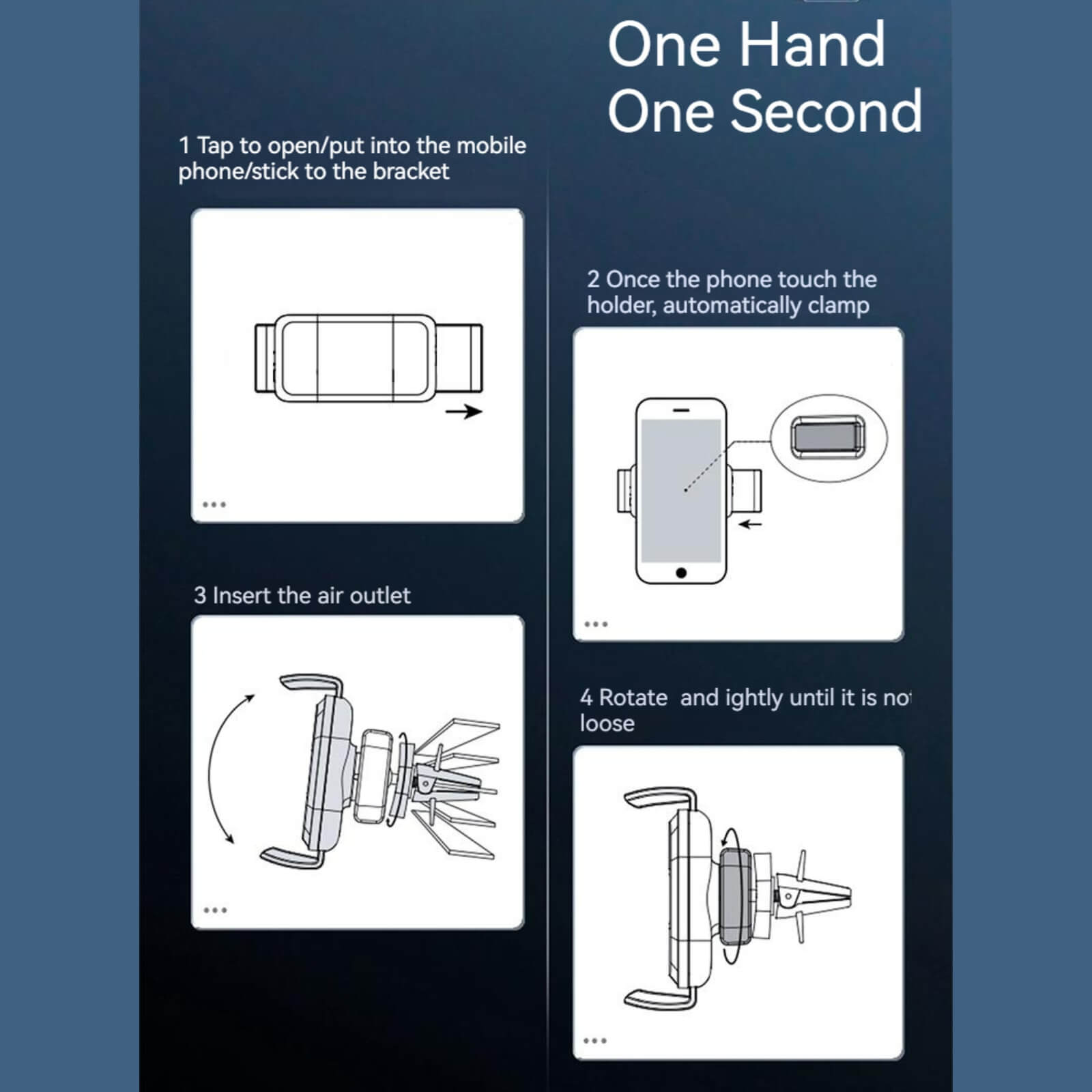 One Hand
One Second

1 Tap to open/put into the mobile phone/stick to the bracket

2 Once the phone touch the holder, automatically clamp

3 Insert the air outlet

4 Rotate and ightly until it is not loose