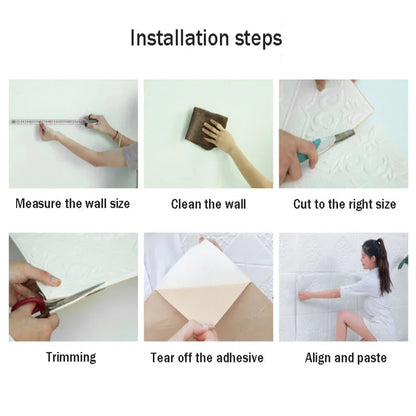 Installation steps

Measure the wall size

Clean the wall

Cut to the right size

Trimming

Tear off the adhesive

Align and paste