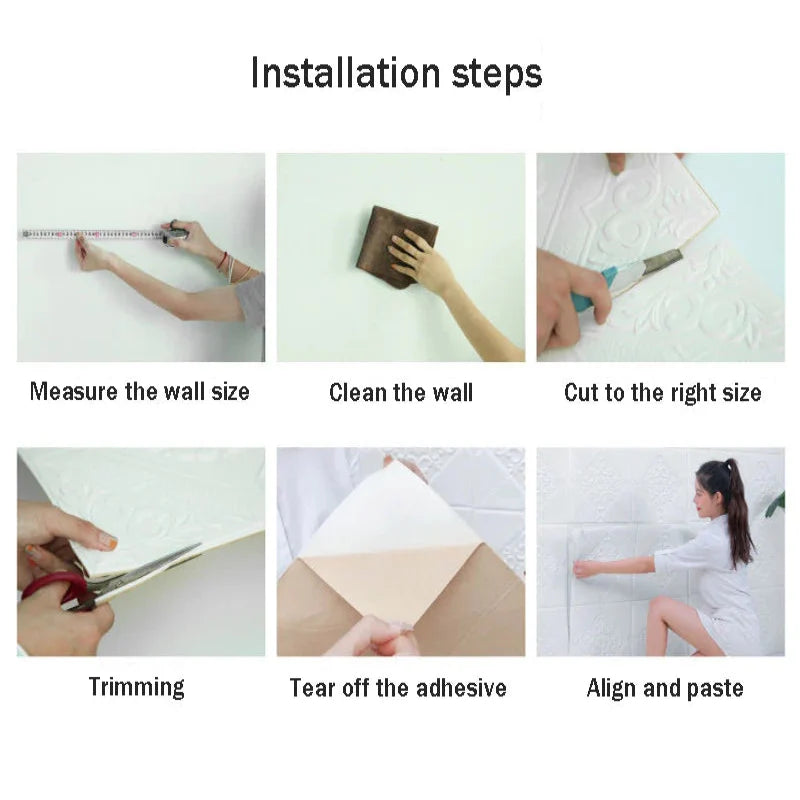 Installation steps

Measure the wall size

Clean the wall

Cut to the right size

Trimming

Tear off the adhesive

Align and paste