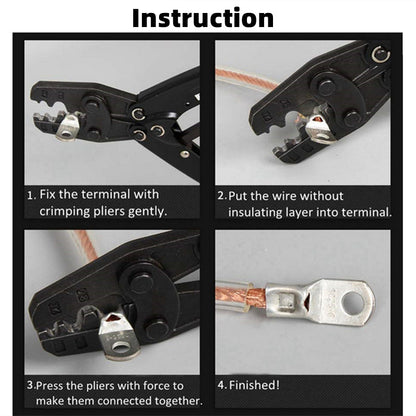 Instruction

1. Fix the terminal with crimping pliers gently.

2. Put the wire without insulating layer into terminal.

3. Press the pliers with force to make them connected together.

4. Finished!