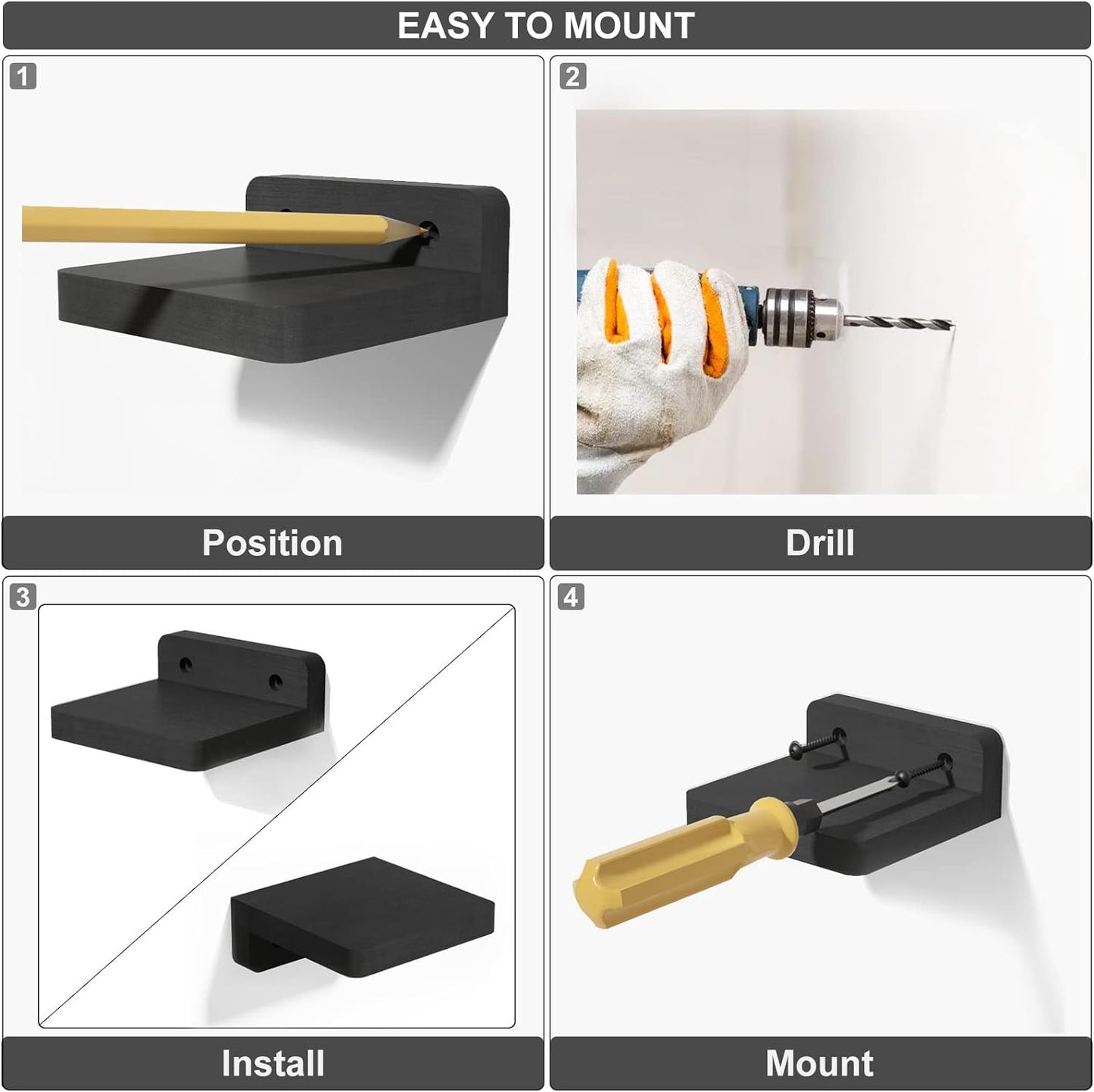 EASY TO MOUNT

1

Position

2

Drill

3

Install

4

Mount