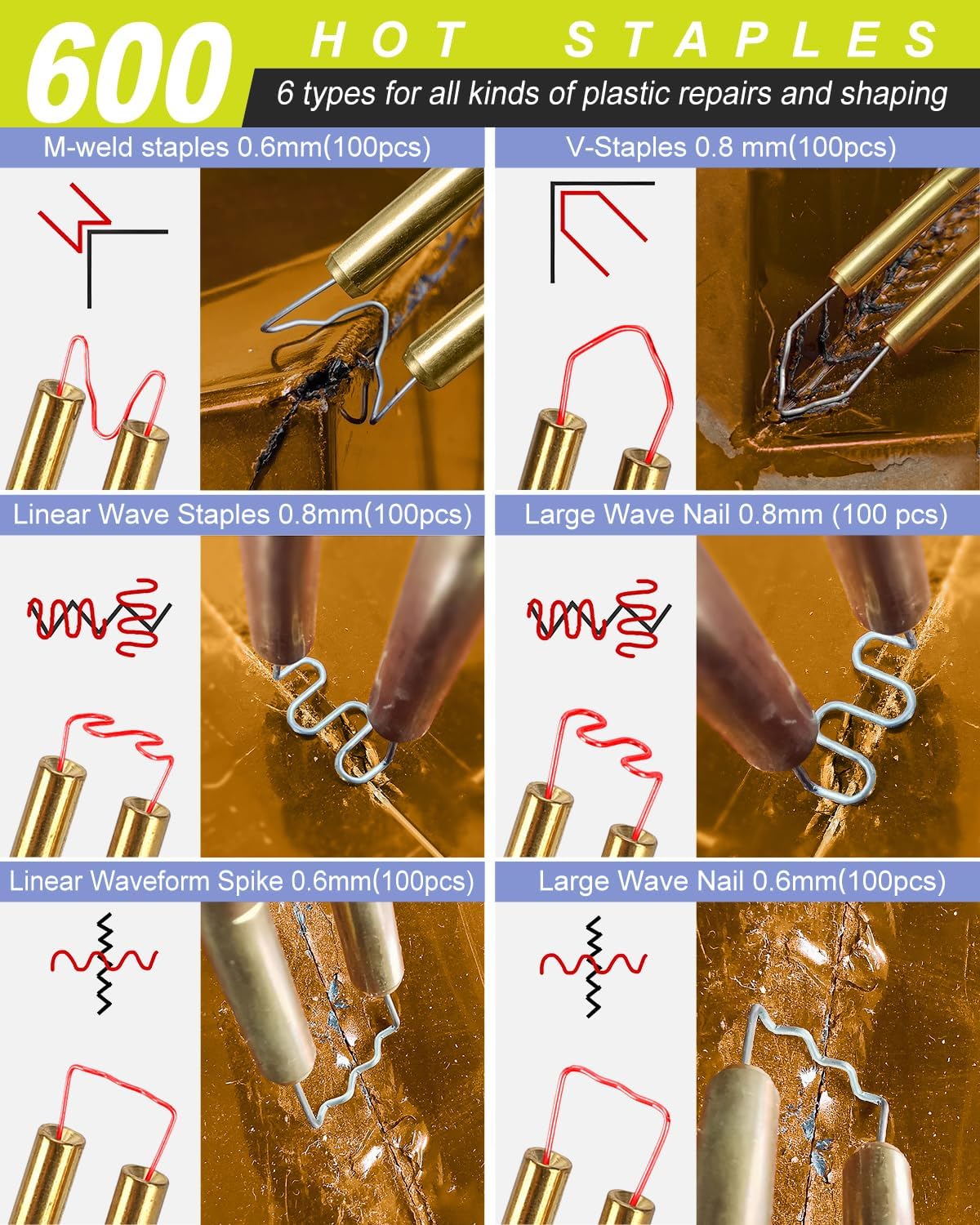 600 HOT STAPLES

6 types for all kinds of plastic repairs and shaping

M-weld staples 0.6mm(100pcs)

V-Staples 0.8 mm(100pcs)

Linear Wave Staples 0.8mm(100pcs)

Large Wave Nail 0.8mm (100 pcs)

Linear Waveform Spike 0.6mm(100pcs)

Large Wave Nail 0.6mm(100pcs)