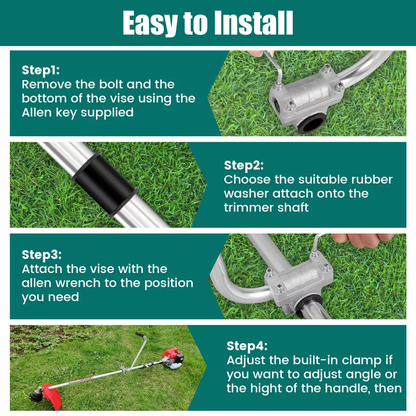 Easy to Install

Step1:
Remove the bolt and the bottom of the vise using the Allen key supplied

Step2:
Choose the suitable rubber washer attach onto the trimmer shaft

Step3:
Attach the vise with the allen wrench to the position you need

Step4:
Adjust the built-in clamp if you want to adjust angle or the hight of the handle, then