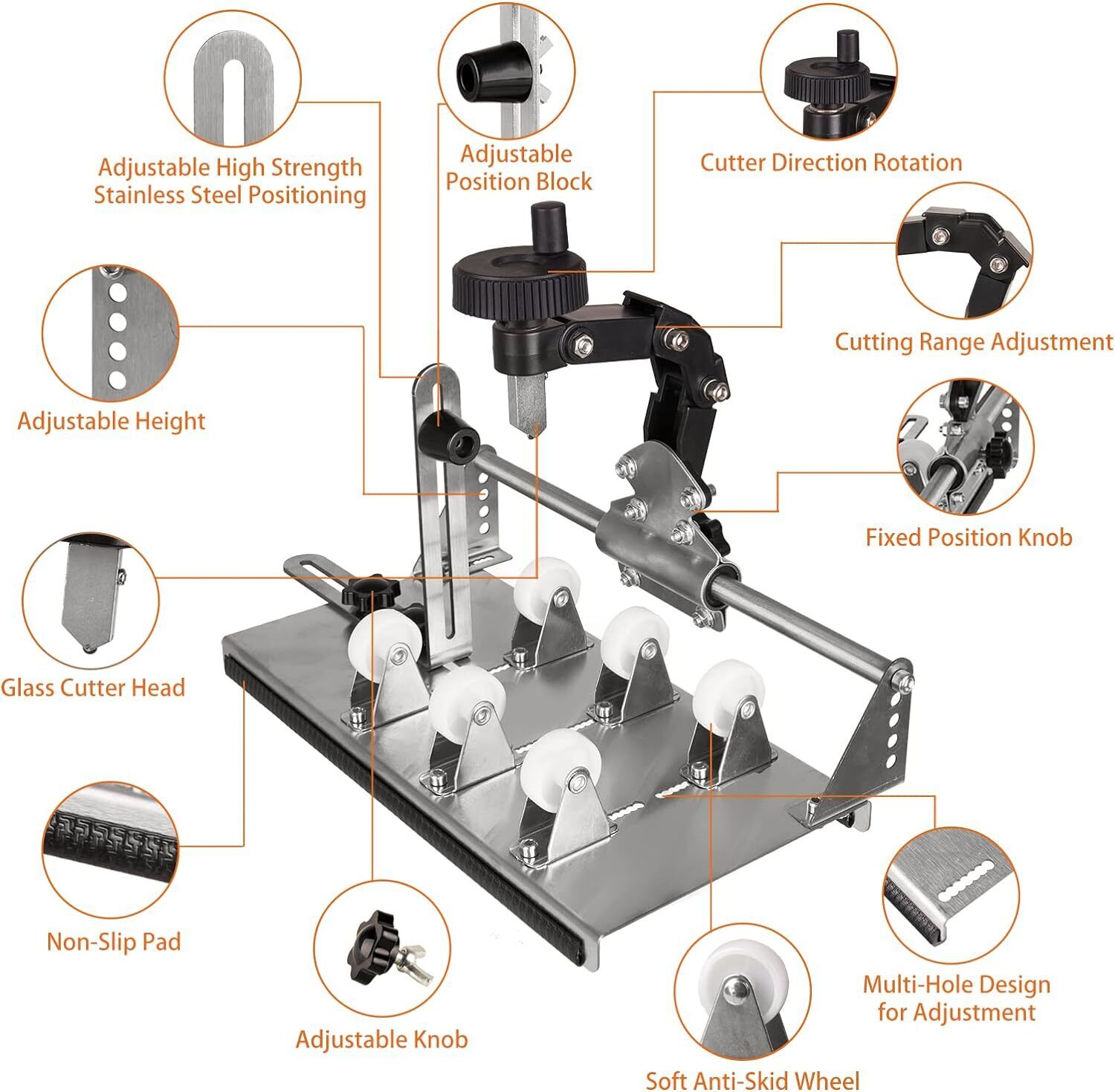 Adjustable High Strength Stainless Steel Positioning

Adjustable Position Block

Cutter Direction Rotation

Cutting Range Adjustment

Adjustable Height

Fixed Position Knob

Glass Cutter Head

Non-Slip Pad

Adjustable Knob

Multi-Hole Design for Adjustment

Soft Anti-Skid Wheel