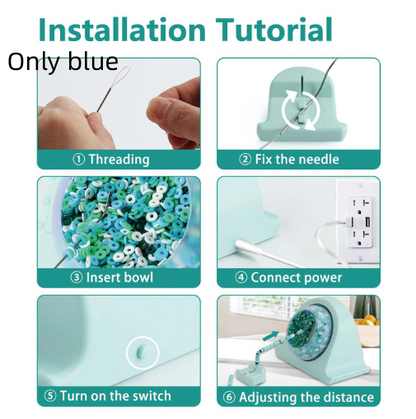 Installation Tutorial

Only blue

① Threading

② Fix the needle

③ Insert bowl

④ Connect power

⑤ Turn on the switch

⑥ Adjusting the distance