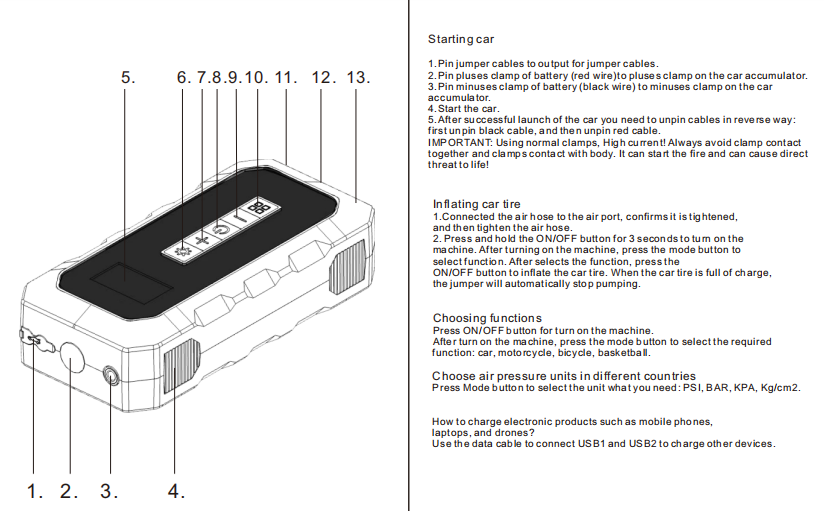 5.

6. 7. 8. 9. 10. 11. 12. 13.

1. 2. 3. 4.

Starting car

1. Pin jumper cables to output for jumper cables.
2. Pin pluses clamp of battery (red wire)to pluses clamp on the car accumulator.
3. Pin minuses clamp of battery (black wire) to minuses clamp on the car accumulator.
4. Start the car.
5. After successful launch of the car you need to unpin cables in reverse way: first unpin black cable, and then unpin red cable.
IMPORTANT: Using normal clamps, High current! Always avoid clamp contact together and clamps contact with body. It can start the fire and can cause direct threat to life!

Inflating car tire
1.Connected the air hose to the air port, confirms it is tightened, and then tighten the air hose.
2. Press and hold the ON/OFF button for 3 seconds to turn on the machine. After turning on the machine, press the mode button to select function. After selects the function, press the ON/OFF button to inflate the car tire. When the car tire is full of charge, the jumper will automatically stop pumping.

Choosing functions
Press ON/OFF button for turn on the machine.
After turn on the machine, press the mode button to select the required function: car, motorcycle, bicycle, basketball.

Choose air pressure units in different countries
Press Mode button to select the unit what you need: PSI, BAR, KPA, Kg/cm2.

How to charge electronic products such as mobile phones, laptops, and drones?
Use the data cable to connect USB1 and USB2 to charge other devices.