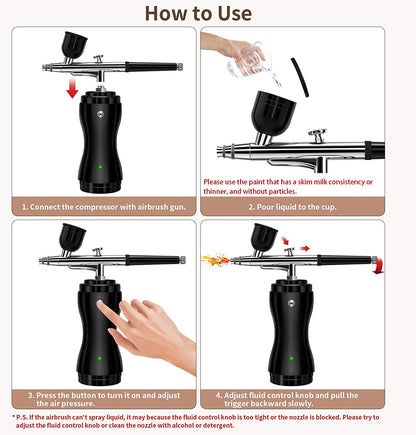 How to Use

1. Connect the compressor with airbrush gun.

Please use the paint that has a skim milk consistency or thinner, and without particles.

2. Pour liquid to the cup.

3. Press the button to turn it on and adjust the air pressure.

4. Adjust fluid control knob and pull the trigger backward slowly.

* P.S. If the airbrush can't spray liquid, it may because the fluid control knob is too tight or the nozzle is blocked. Please try to adjust the fluid control knob or clean the nozzle with alcohol or detergent.