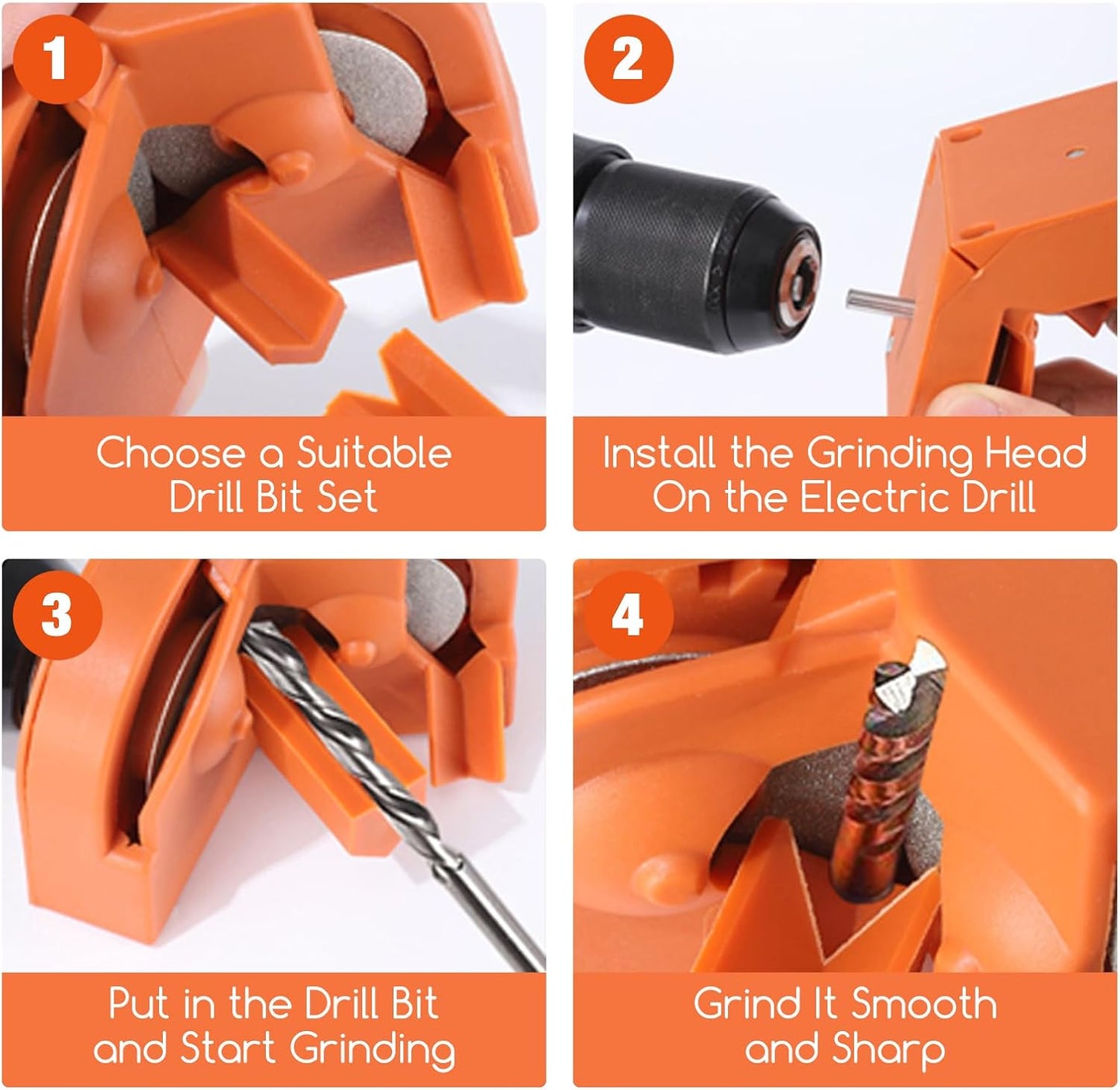 1

Choose a Suitable Drill Bit Set

2

Install the Grinding Head On the Electric Drill

3

Put in the Drill Bit and Start Grinding

4

Grind It Smooth and Sharp