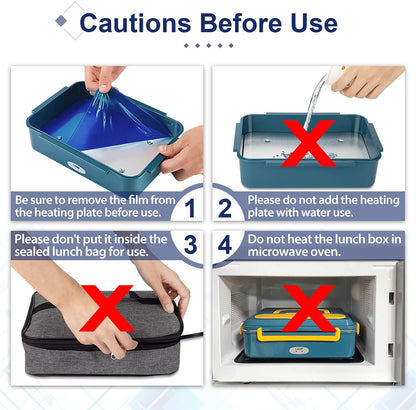 Cautions Before Use

Be sure to remove the film from the heating plate before use.

1

2

Please do not add the heating plate with water use.

Please don't put it inside the sealed lunch bag for use.

3

4

Do not heat the lunch box in microwave oven.