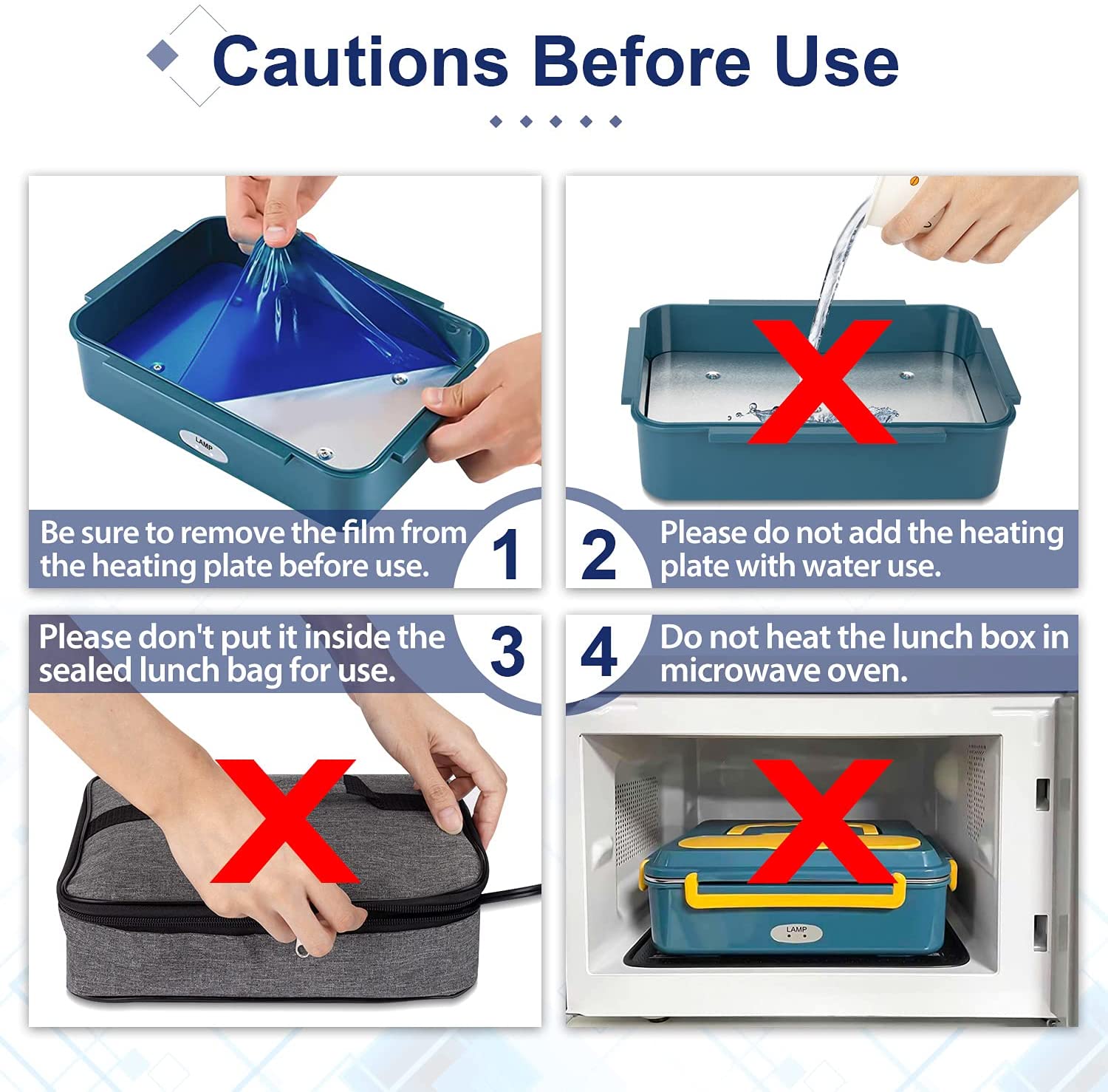 Cautions Before Use

LAMP

Be sure to remove the film from the heating plate before use.

1

2

Please do not add the heating plate with water use.

Please don't put it inside the sealed lunch bag for use.

3

4

Do not heat the lunch box in microwave oven.

LAMP