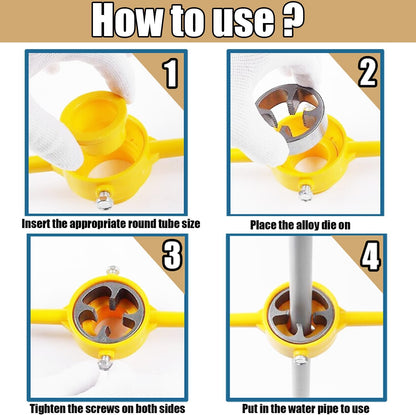 How to use ?

1

Insert the appropriate round tube size

2

Place the alloy die on

3

Tighten the screws on both sides

4

Put in the water pipe to use