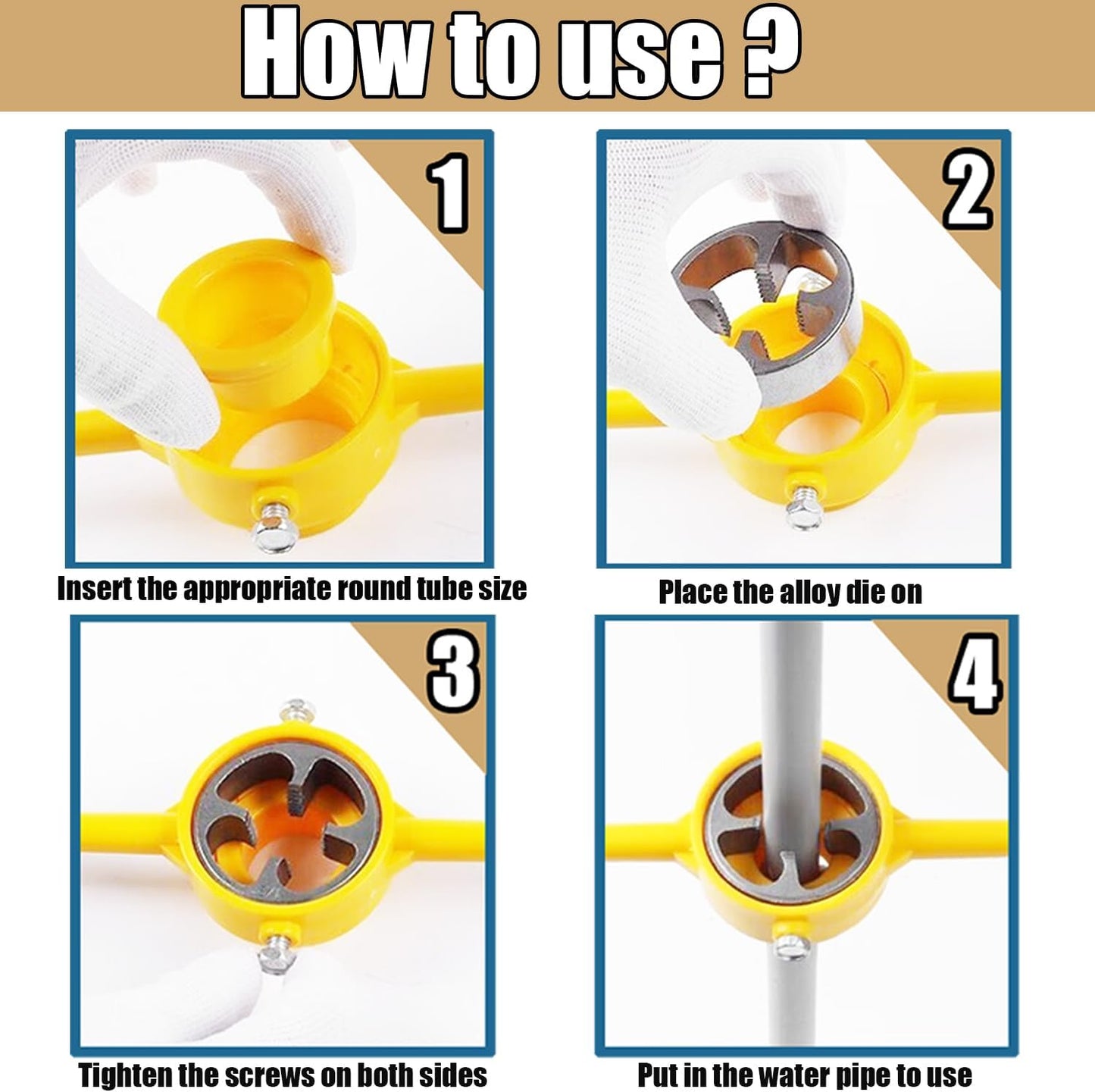 How to use ?

1

Insert the appropriate round tube size

2

Place the alloy die on

3

Tighten the screws on both sides

4

Put in the water pipe to use