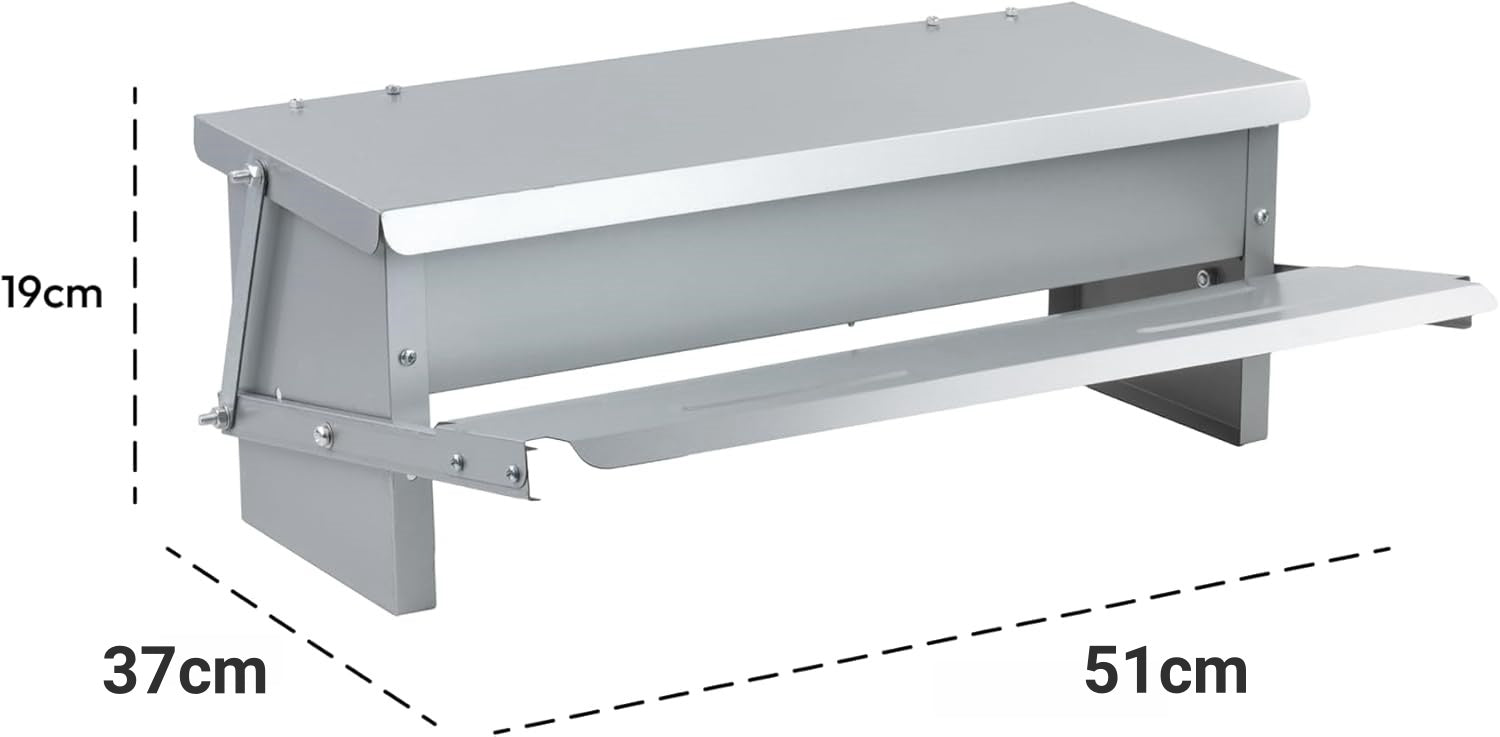 19cm

37cm

51cm