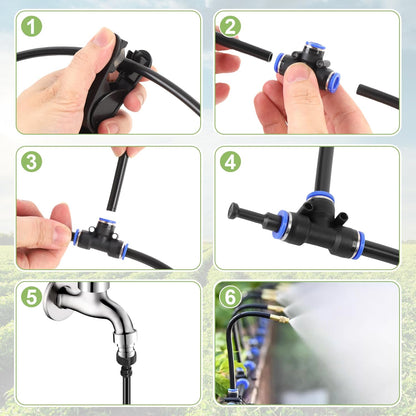 1

2

3

4

5

6