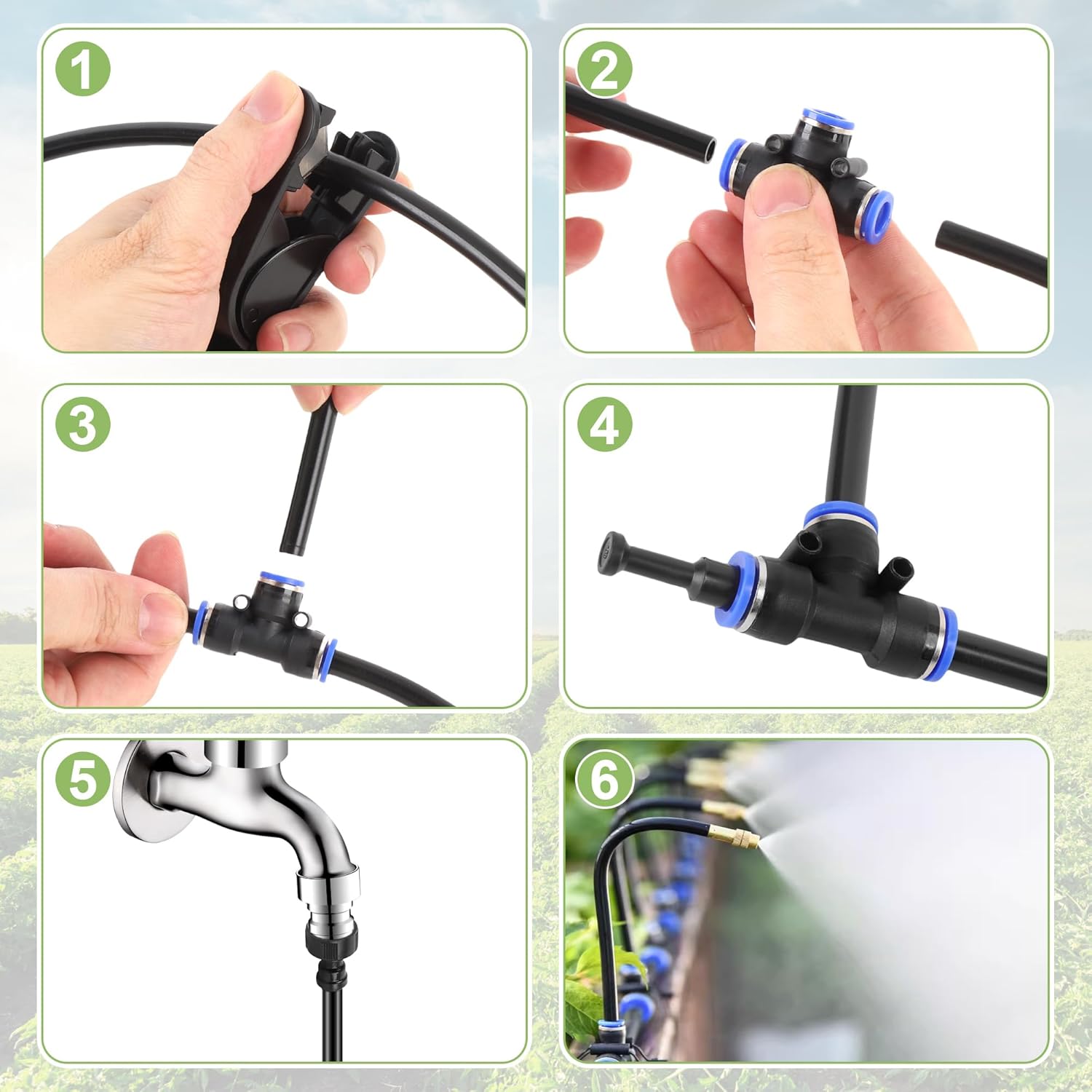 1

2

3

4

5

6