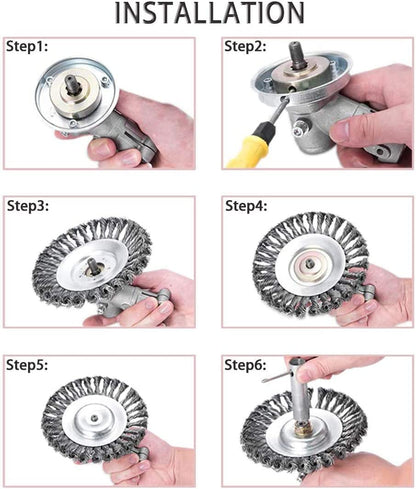 INSTALLATION

Step1:

Step2:

Step3:

Step4:

Step5:

Step6: