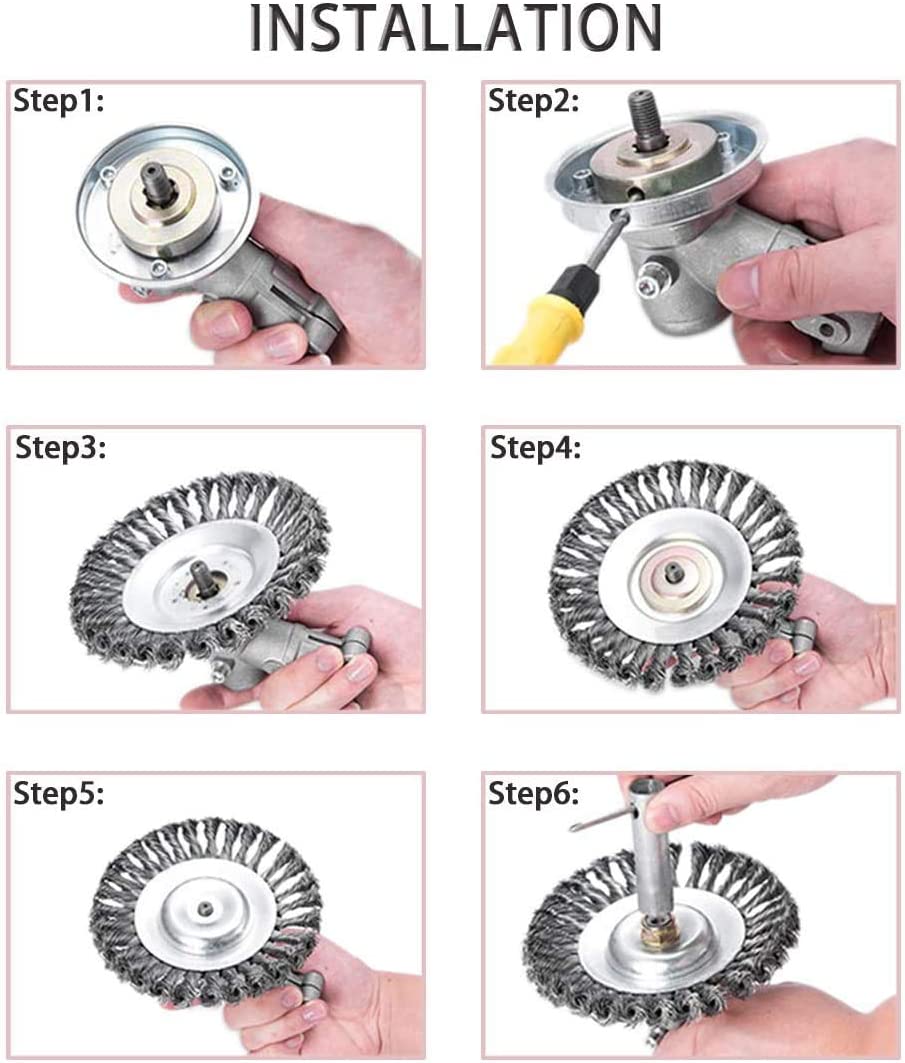 INSTALLATION

Step1:

Step2:

Step3:

Step4:

Step5:

Step6: