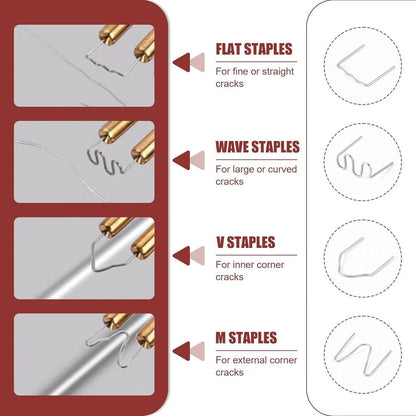 FLAT STAPLES
For fine or straight cracks

WAVE STAPLES
For large or curved cracks

V STAPLES
For inner corner cracks

M STAPLES
For external corner cracks