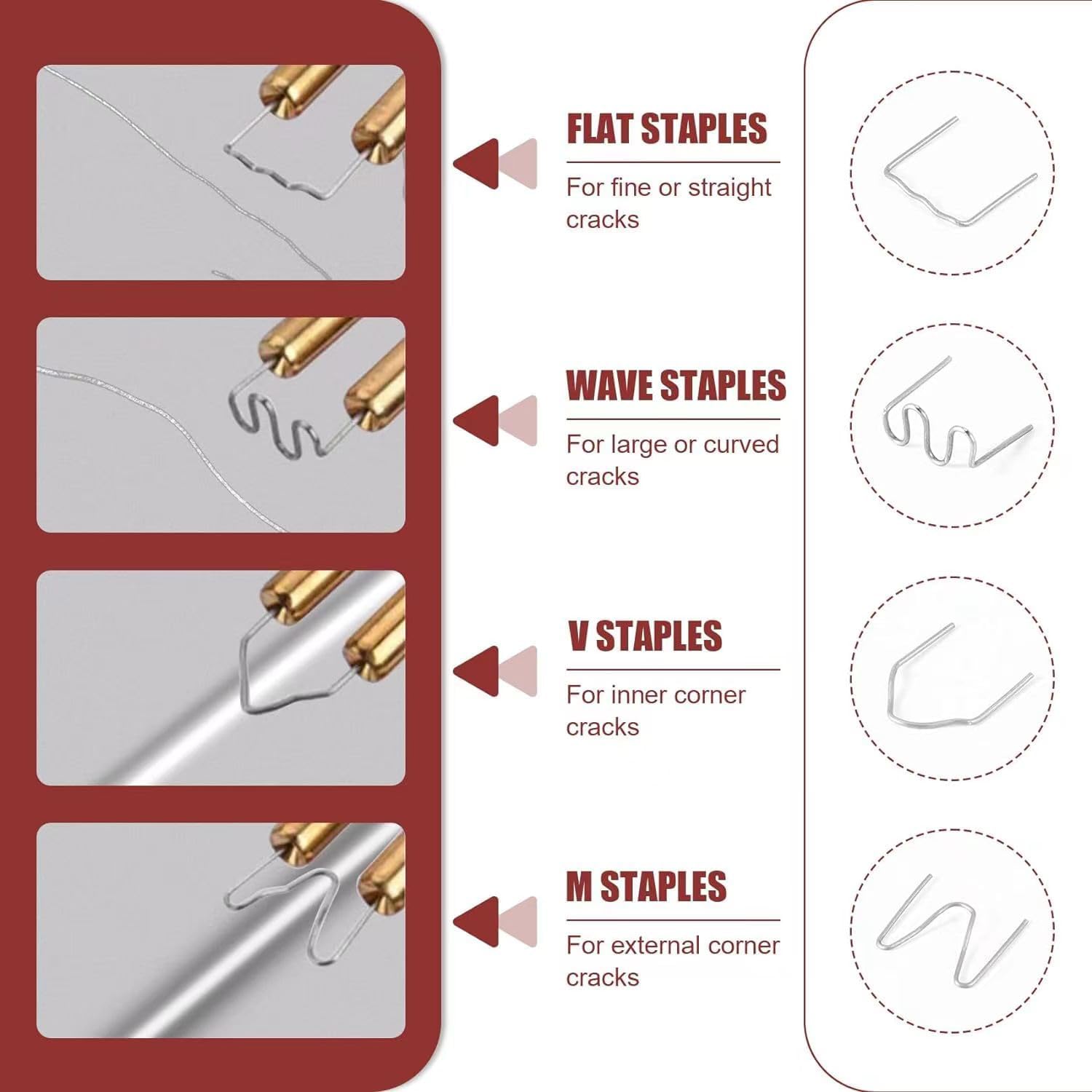 FLAT STAPLES

For fine or straight cracks

WAVE STAPLES

For large or curved cracks

V STAPLES

For inner corner cracks

M STAPLES

For external corner cracks