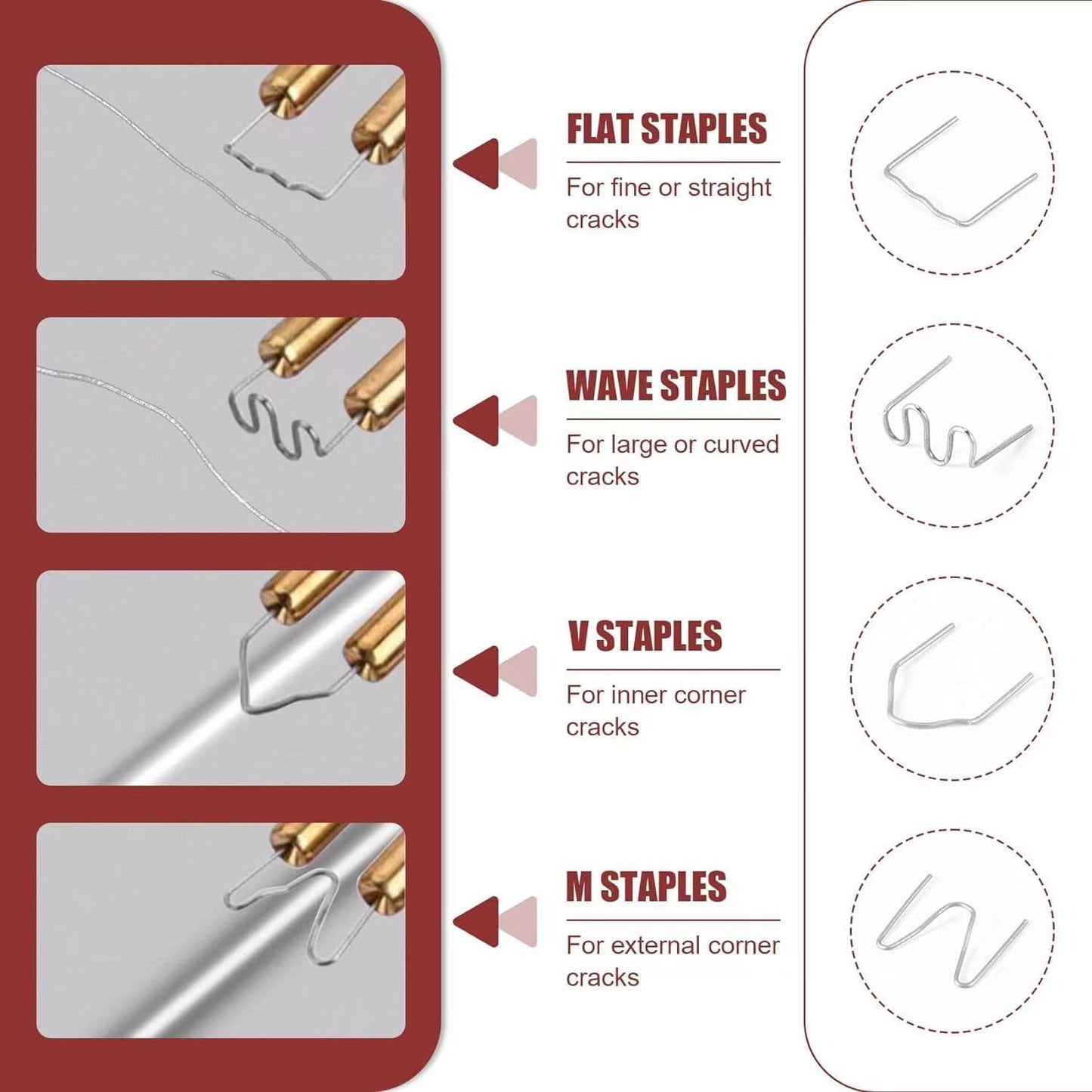 FLAT STAPLES
For fine or straight cracks

WAVE STAPLES
For large or curved cracks

V STAPLES
For inner corner cracks

M STAPLES
For external corner cracks