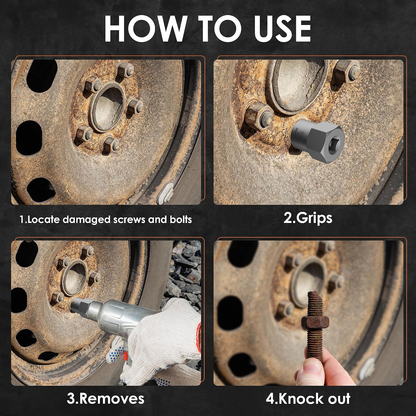 HOW TO USE

1.Locate damaged screws and bolts

2.Grips

3.Removes

4.Knock out