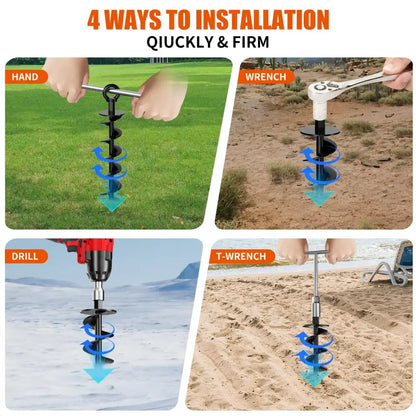 4 WAYS TO INSTALLATION
QIUCKLY & FIRM

HAND

WRENCH

DRILL

T-WRENCH