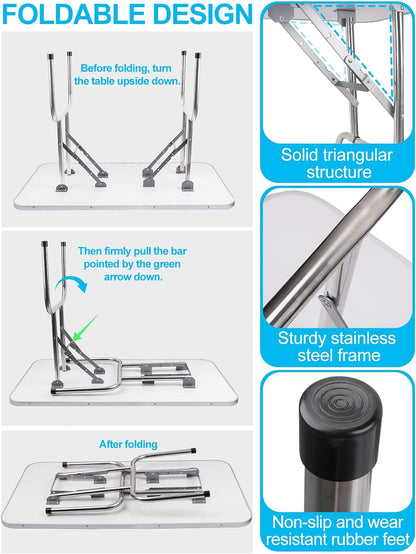 FOLDABLE DESIGN

Before folding, turn the table upside down.

Then firmly pull the bar pointed by the green arrow down.

After folding

Solid triangular structure

Sturdy stainless steel frame

Non-slip and wear resistant rubber feet