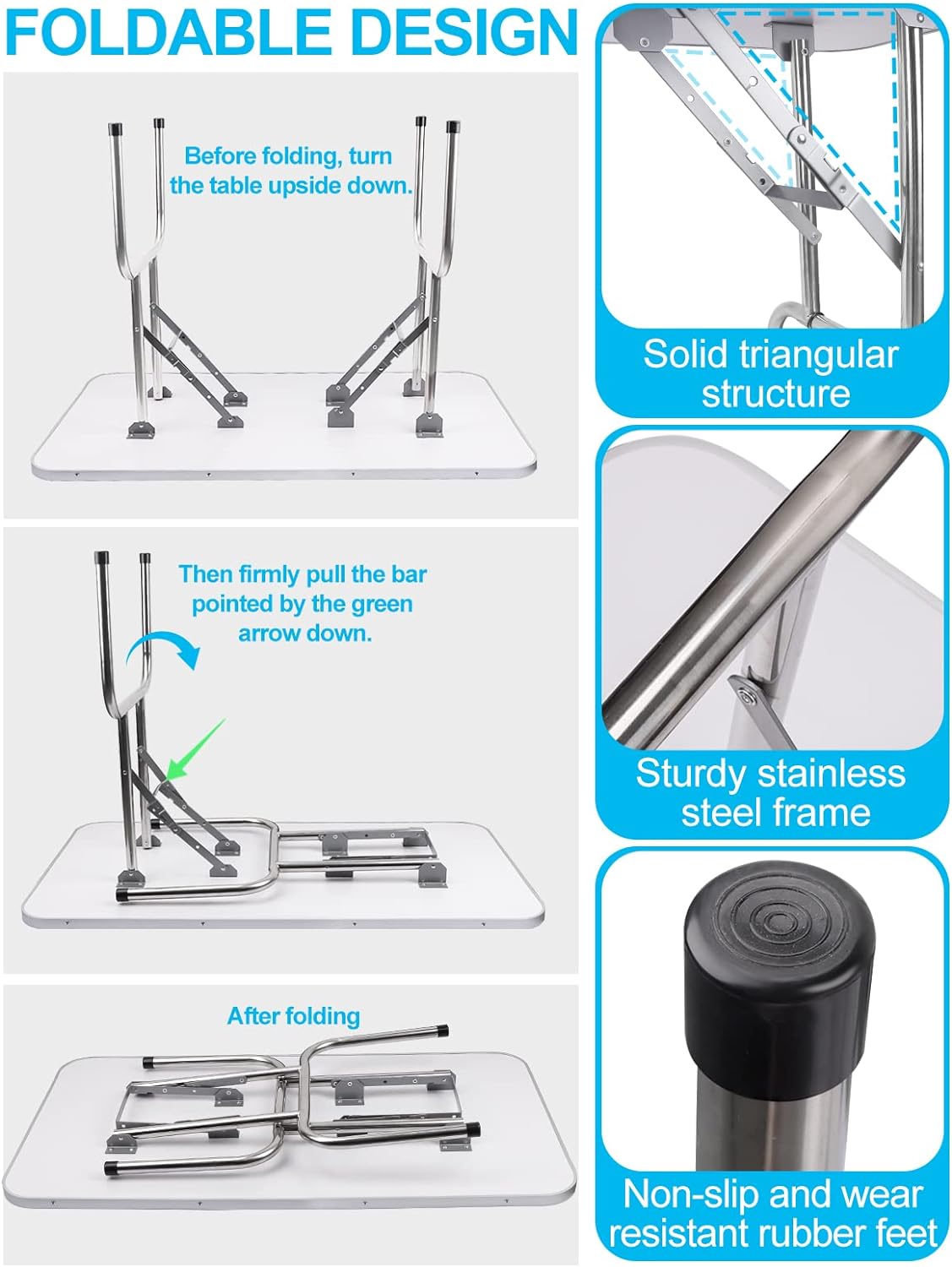 FOLDABLE DESIGN

Before folding, turn the table upside down.

Then firmly pull the bar pointed by the green arrow down.

After folding

Solid triangular structure

Sturdy stainless steel frame

Non-slip and wear resistant rubber feet