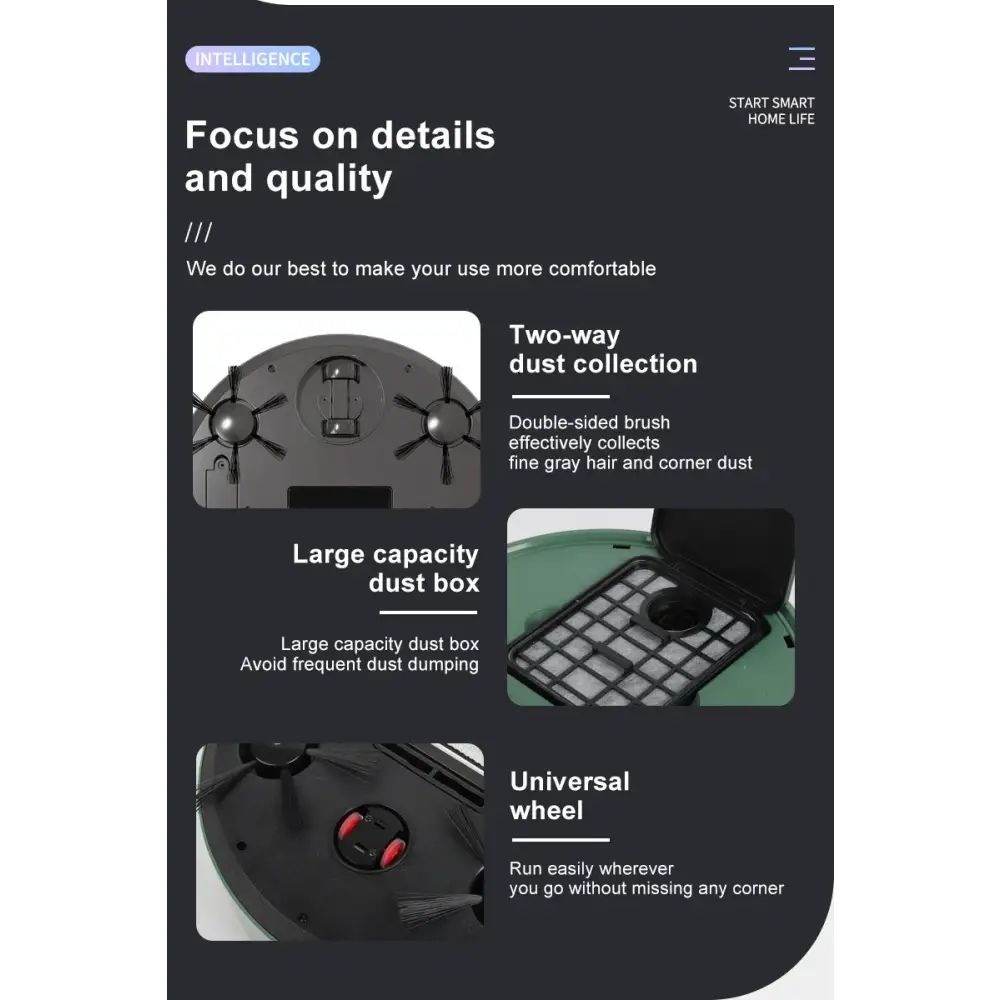 INTELLIGENCE

START SMART
HOME LIFE

Focus on details and quality

///

We do our best to make your use more comfortable

Two-way dust collection

Double-sided brush effectively collects fine gray hair and corner dust

Large capacity dust box

Large capacity dust box
Avoid frequent dust dumping

Universal wheel

Run easily wherever you go without missing any corner