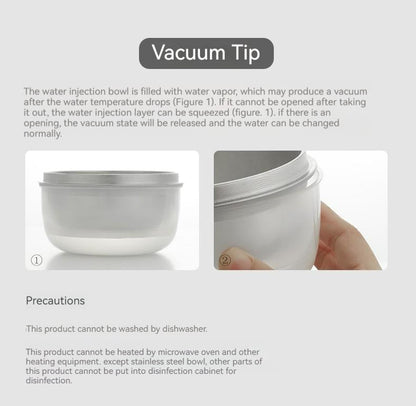 Vacuum Tip

The water injection bowl is filled with water vapor, which may produce a vacuum after the water temperature drops (Figure 1). If it cannot be opened after taking it out, the water injection layer can be squeezed (figure. 1). if there is an opening, the vacuum state will be released and the water can be changed normally.

①

②

Precautions

This product cannot be washed by dishwasher.

This product cannot be heated by microwave oven and other heating equipment. except stainless steel bowl, other parts of this product cannot be put into disinfection cabinet for disinfection.