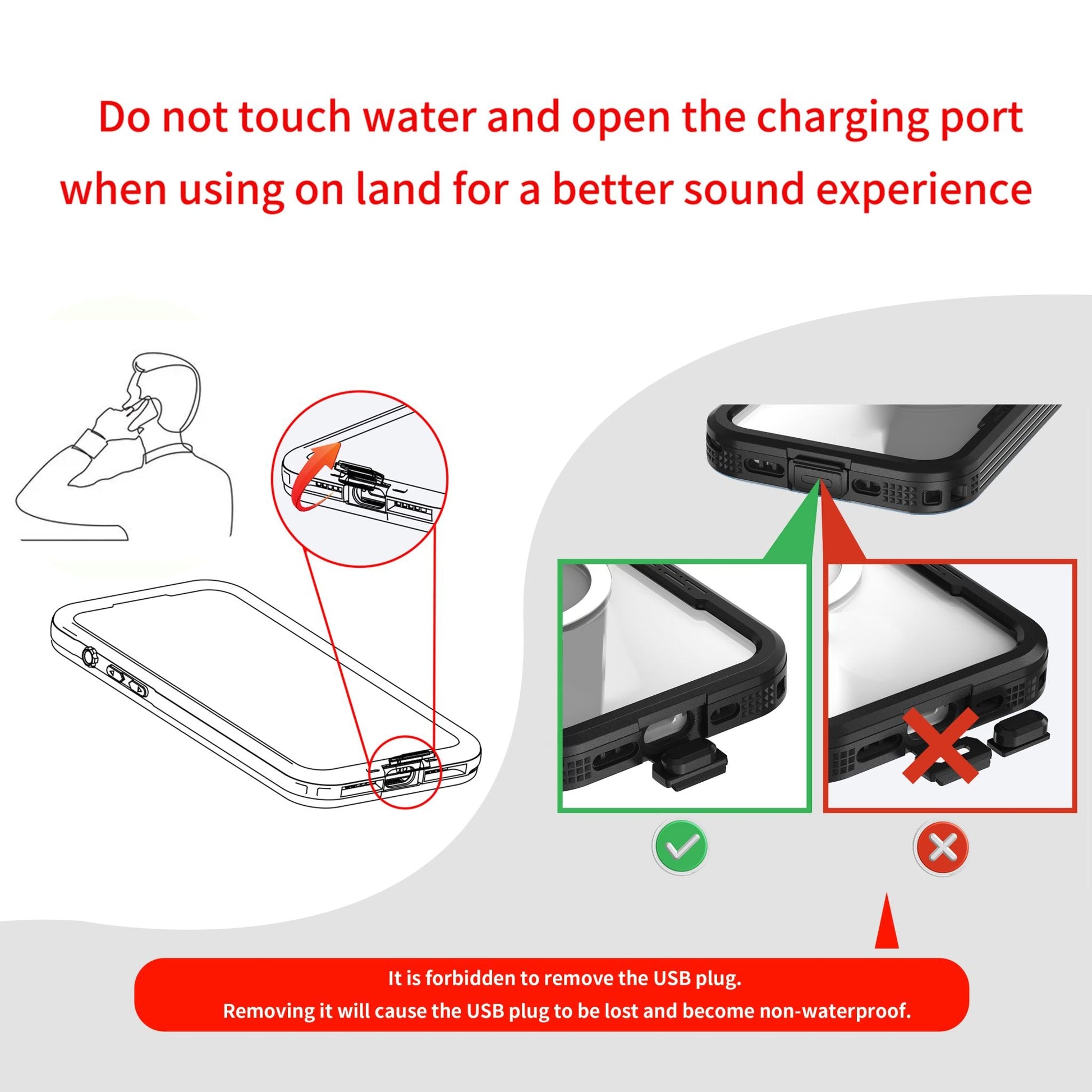 Do not touch water and open the charging port when using on land for a better sound experience

It is forbidden to remove the USB plug.
Removing it will cause the USB plug to be lost and become non-waterproof.