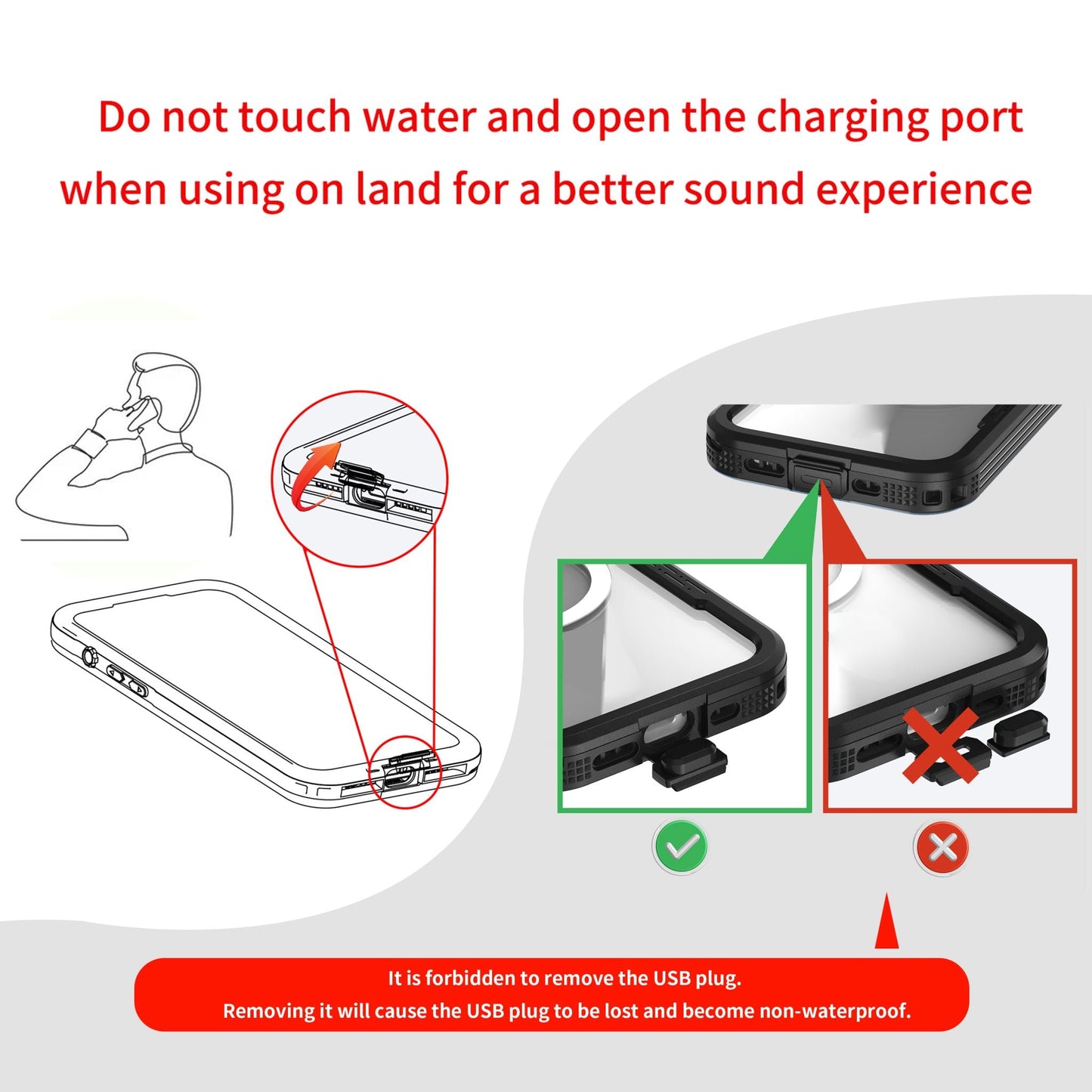 Do not touch water and open the charging port when using on land for a better sound experience

It is forbidden to remove the USB plug.
Removing it will cause the USB plug to be lost and become non-waterproof.