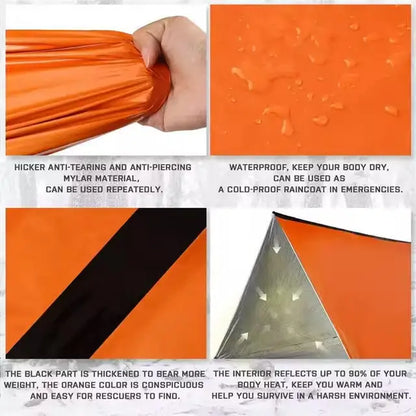 HICKER ANTI-TEARING AND ANTI-PIERCING MYLAR MATERIAL, CAN BE USED REPEATEDLY.

WATERPROOF, KEEP YOUR BODY DRY, CAN BE USED AS A COLD-PROOF RAINCOAT IN EMERGENCIES.

THE BLACK PART IS THICKENED TO BEAR MORE WEIGHT, THE ORANGE COLOR IS CONSPICUOUS AND EASY FOR RESCUERS TO FIND.

THE INTERIOR REFLECTS UP TO 90% OF YOUR BODY HEAT, KEEP YOU WARM AND HELP YOU SURVIVE IN A HARSH ENVIRONMENT.